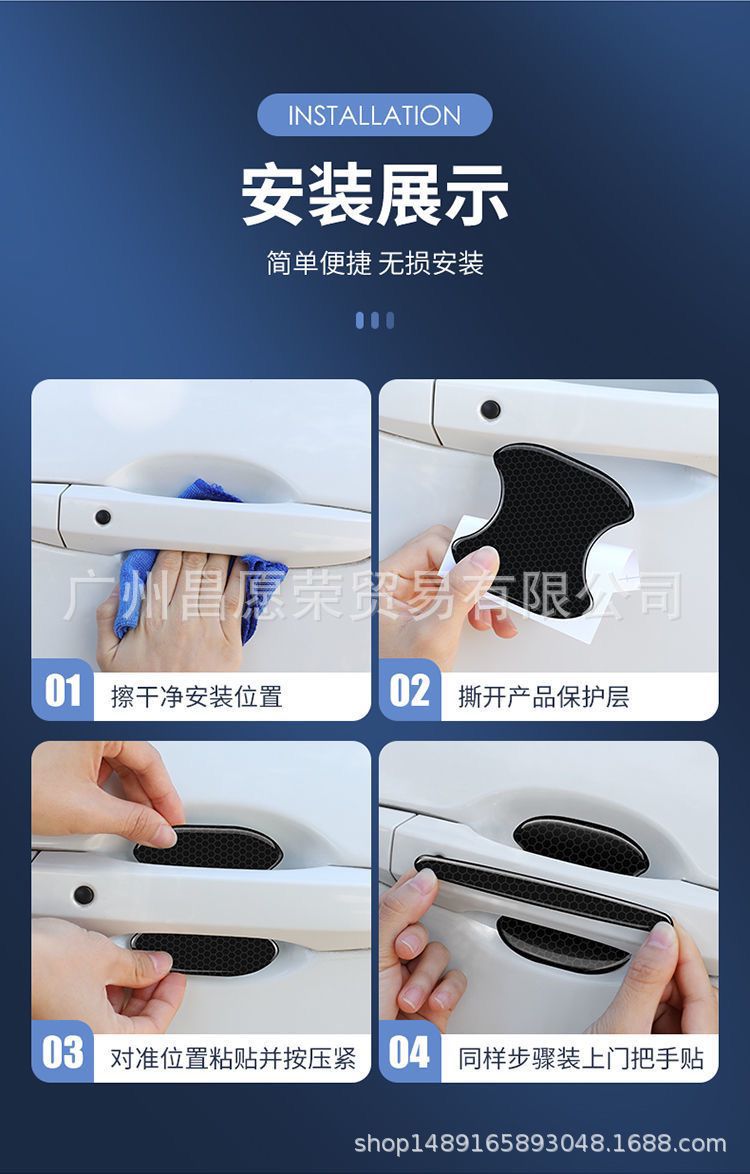 INSTALLATION

安装展示

简单便捷 无损安装

广州昌愿荣贸易有限公司

01 擦干净安装位置

02 撕开产品保护层

03 对准位置粘贴并按压紧

04 同样步骤装上门把手贴

shop1489165893048.1688.com