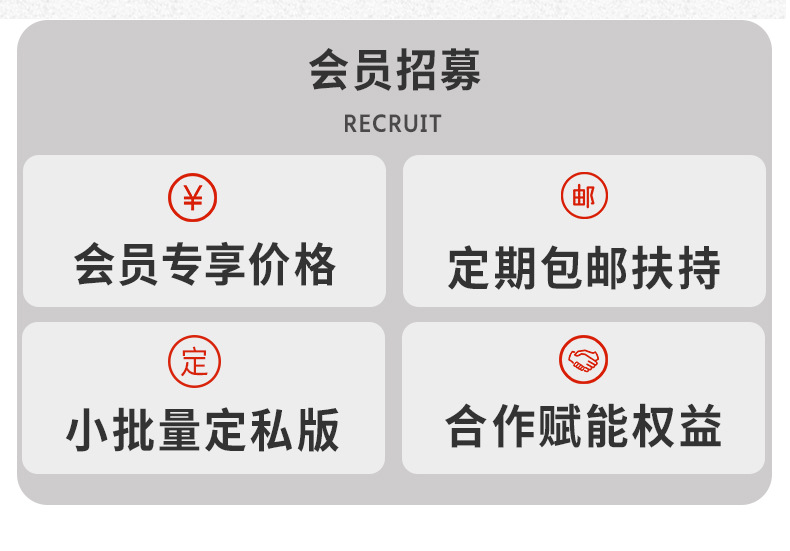 会员招募

RECRUIT

¥

会员专享价格

邮

定期包邮扶持

定

小批量定私版

合作赋能权益