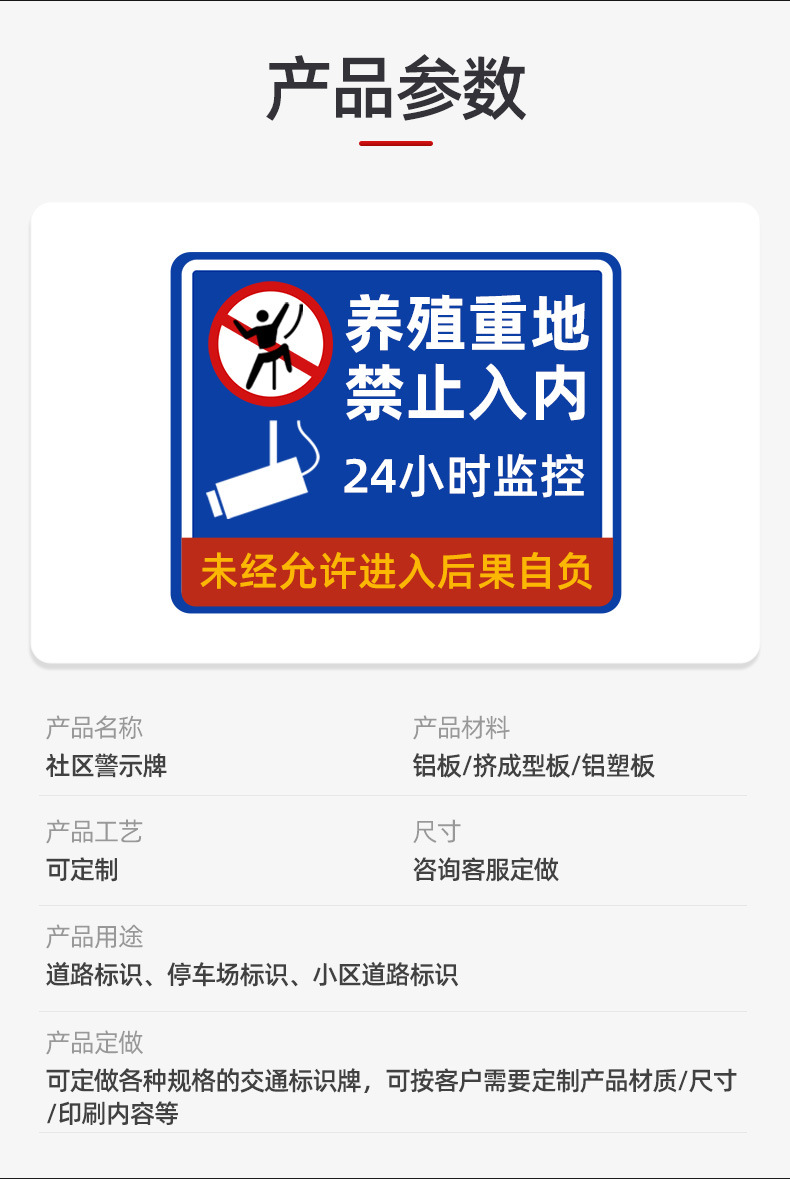 产品参数

养殖重地
禁止入内
24小时监控
未经允许进入后果自负

产品名称
社区警示牌

产品材料
铝板/挤成型板/铝塑板

产品工艺
可定制

尺寸
咨询客服定做

产品用途
道路标识、停车场标识、小区道路标识

产品定做
可定做各种规格的交通标识牌，可按客户需要定制产品材质/尺寸/印刷内容等