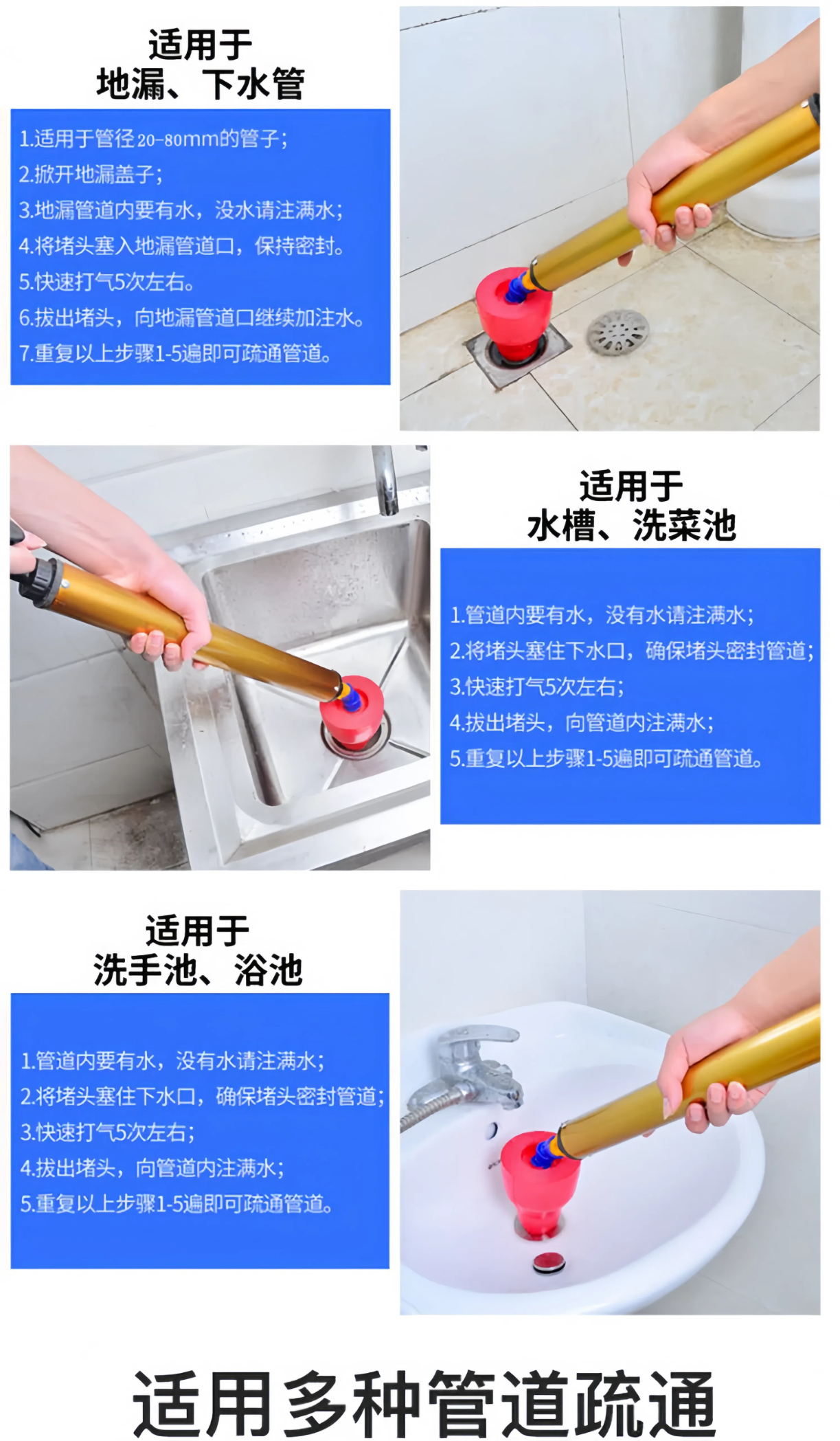 适用于
地漏、下水管

1.适用于管径20-80mm的管子;
2.掀开地漏盖子;
3.地漏管道内要有水,没水请注满水;
4.将堵头塞入地漏管道口,保持密封。
5.快速打气5次左右。
6.拔出堵头,向地漏管道口继续加注水。
7.重复以上步骤1-5遍即可疏通管道。

适用于
水槽、洗菜池

1.管道内要有水,没有水请注满水;
2.将堵头塞住下水口,确保堵头密封管道;
3.快速打气5次左右;
4.拔出堵头,向管道内注满水;
5.重复以上步骤1-5遍即可疏通管道。

适用于
洗手池、浴池

1.管道内要有水,没有水请注满水;
2.将堵头塞住下水口,确保堵头密封管道;
3.快速打气5次左右;
4.拔出堵头,向管道内注满水;
5.重复以上步骤1-5遍即可疏通管道。

适用多种管道疏通