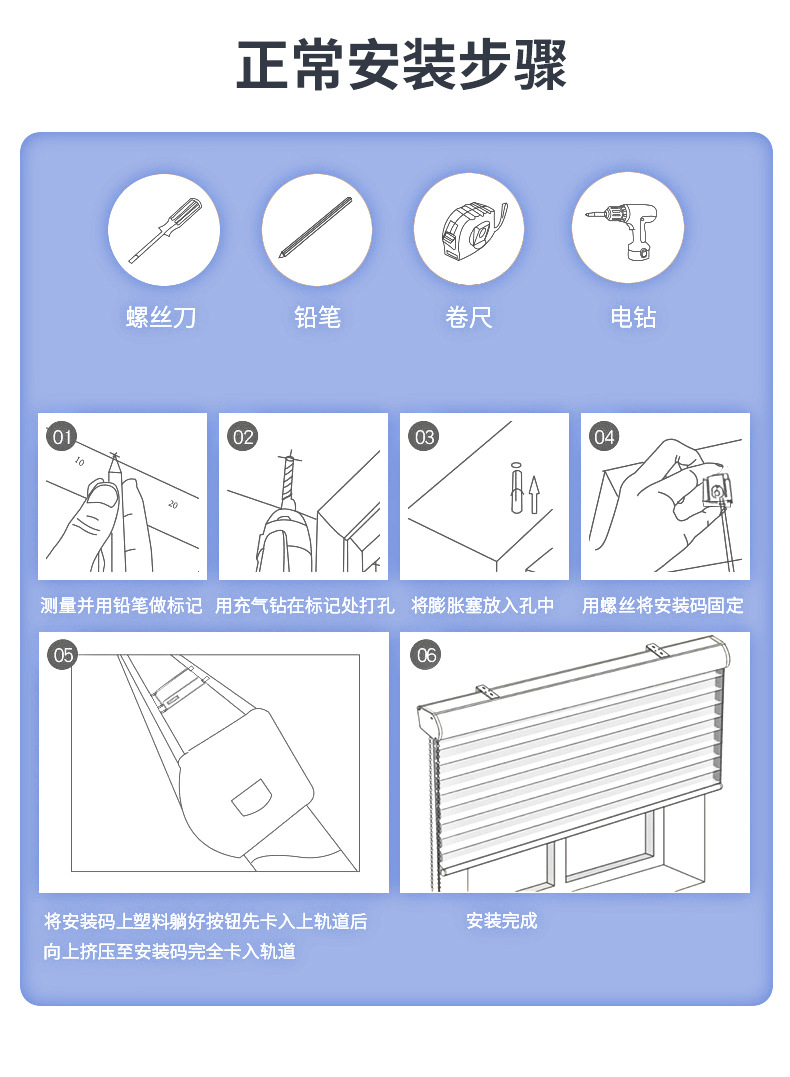 正常安装步骤

螺丝刀

铅笔

卷尺

电钻

01

10

20

测量并用铅笔做标记

02

用充气钻在标记处打孔

03

将膨胀塞放入孔中

04

用螺丝将安装码固定

05

将安装码上塑料躺好按钮先卡入上轨道后向上挤压至安装码完全卡入轨道

06

安装完成