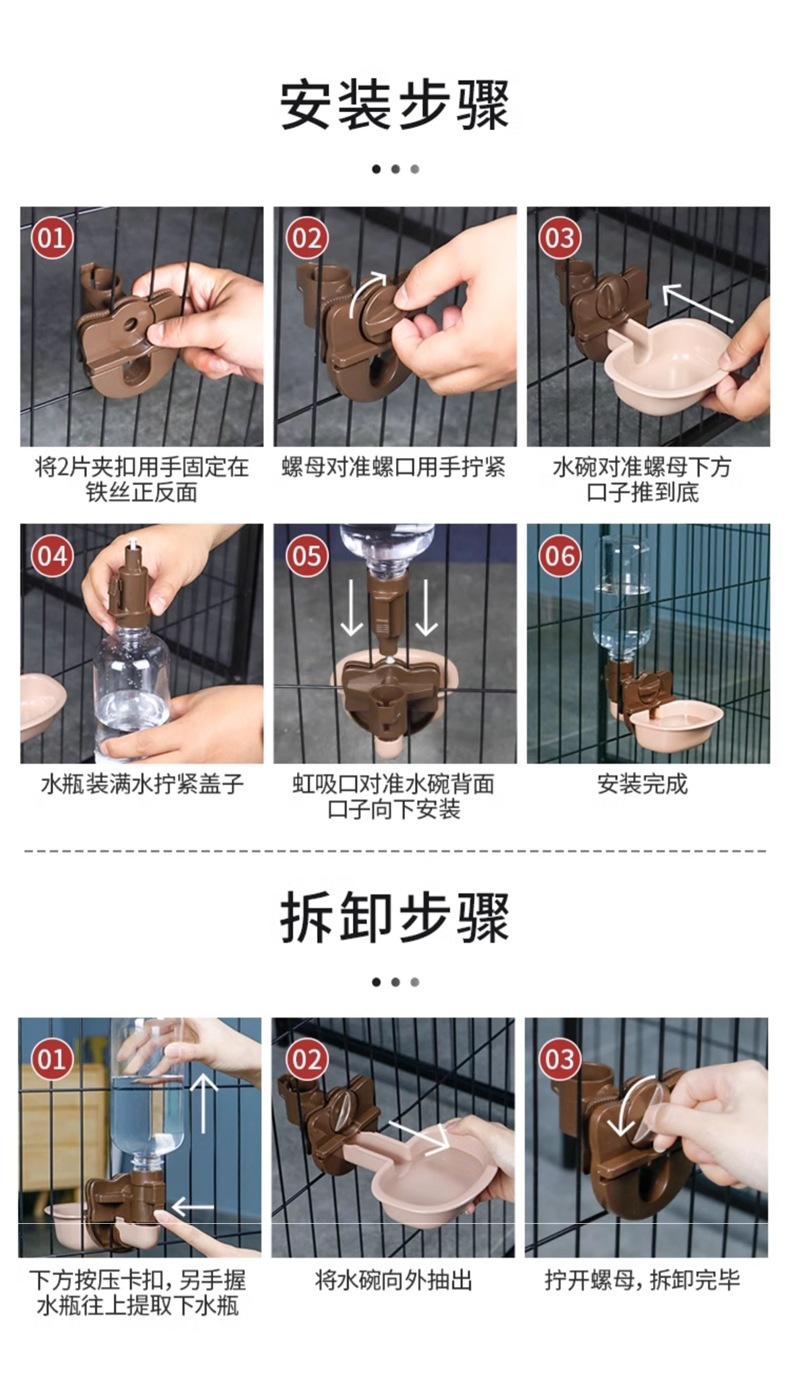 安装步骤

01
将2片夹扣用手固定在铁丝正反面

02
螺母对准螺口用手拧紧

03
水碗对准螺母下方口子推到底

04
水瓶装满水拧紧盖子

05
虹吸口对准水碗背面口子向下安装

06
安装完成

拆卸步骤

01
下方按压卡扣，另手握水瓶往上提取下水瓶

02
将水碗向外抽出

03
拧开螺母，拆卸完毕