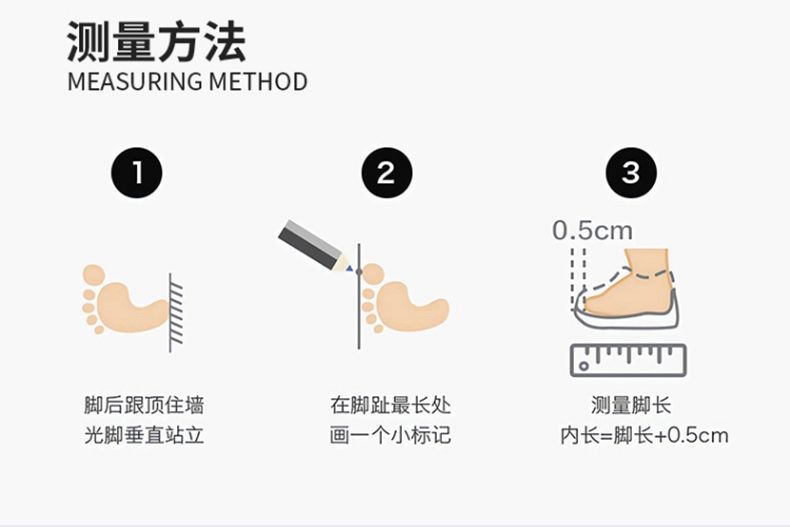 测量方法
MEASURING METHOD

1

脚后跟顶住墙
光脚垂直站立

2

在脚趾最长处
画一个小标记

3

0.5cm

测量脚长
内长=脚长+0.5cm