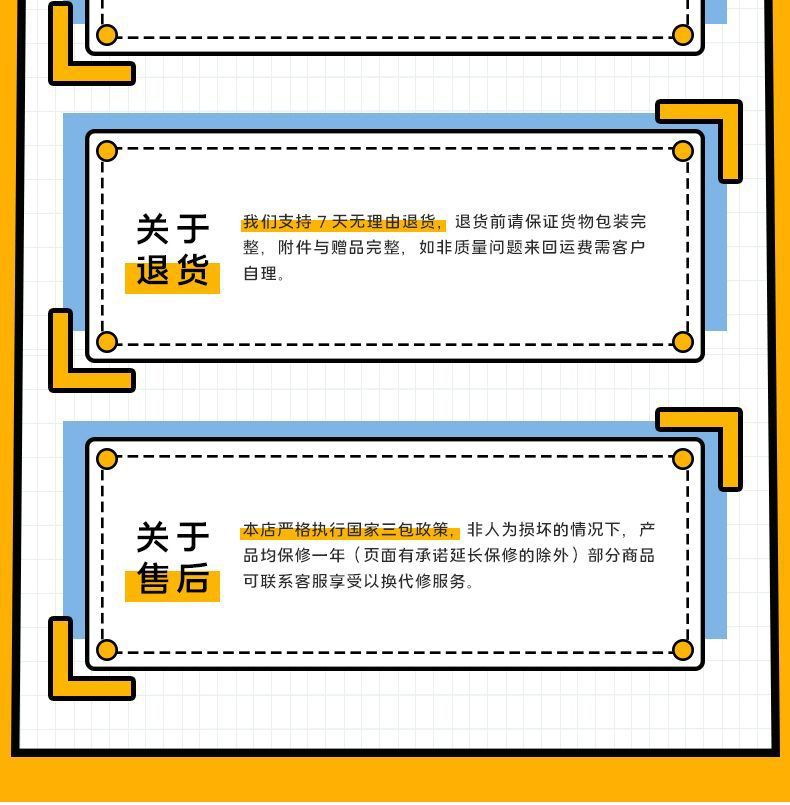 关于
退货

我们支持7天无理由退货，退货前请保证货物包装完整，附件与赠品完整，如非质量问题来回运费需客户自理。

关于
售后

本店严格执行国家三包政策，非人为损坏的情况下，产品均保修一年（页面有承诺延长保修的除外）部分商品可联系客服享受以换代修服务。