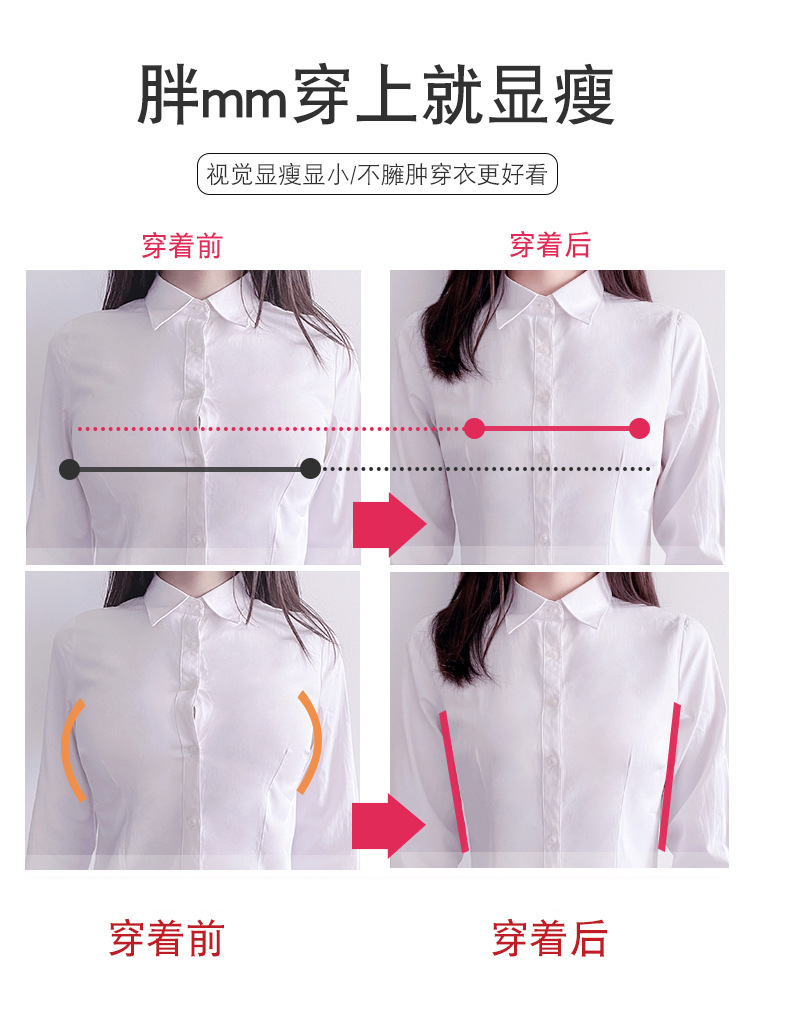 胖mm穿上就显瘦

视觉显瘦显小/不臃肿穿衣更好看

穿着前

穿着后

穿着前

穿着后