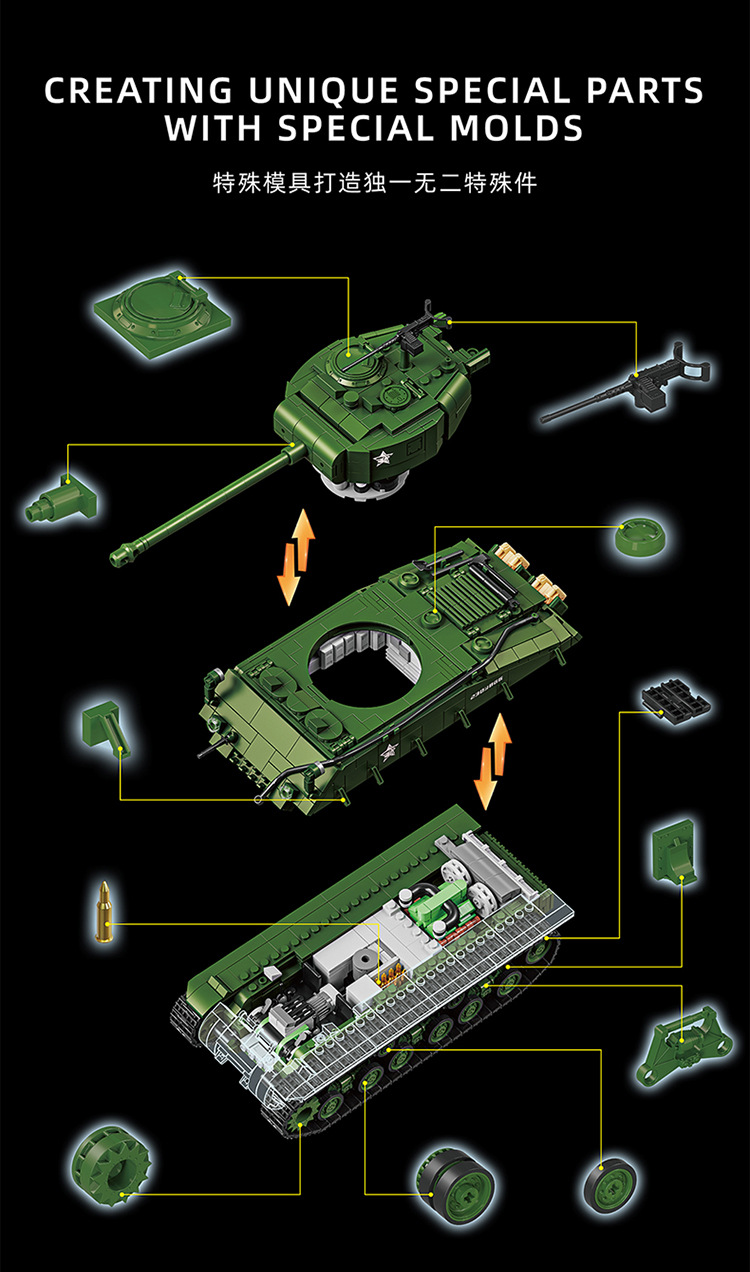 CREATING UNIQUE SPECIAL PARTS WITH SPECIAL MOLDS

特殊模具打造独一无二特殊件