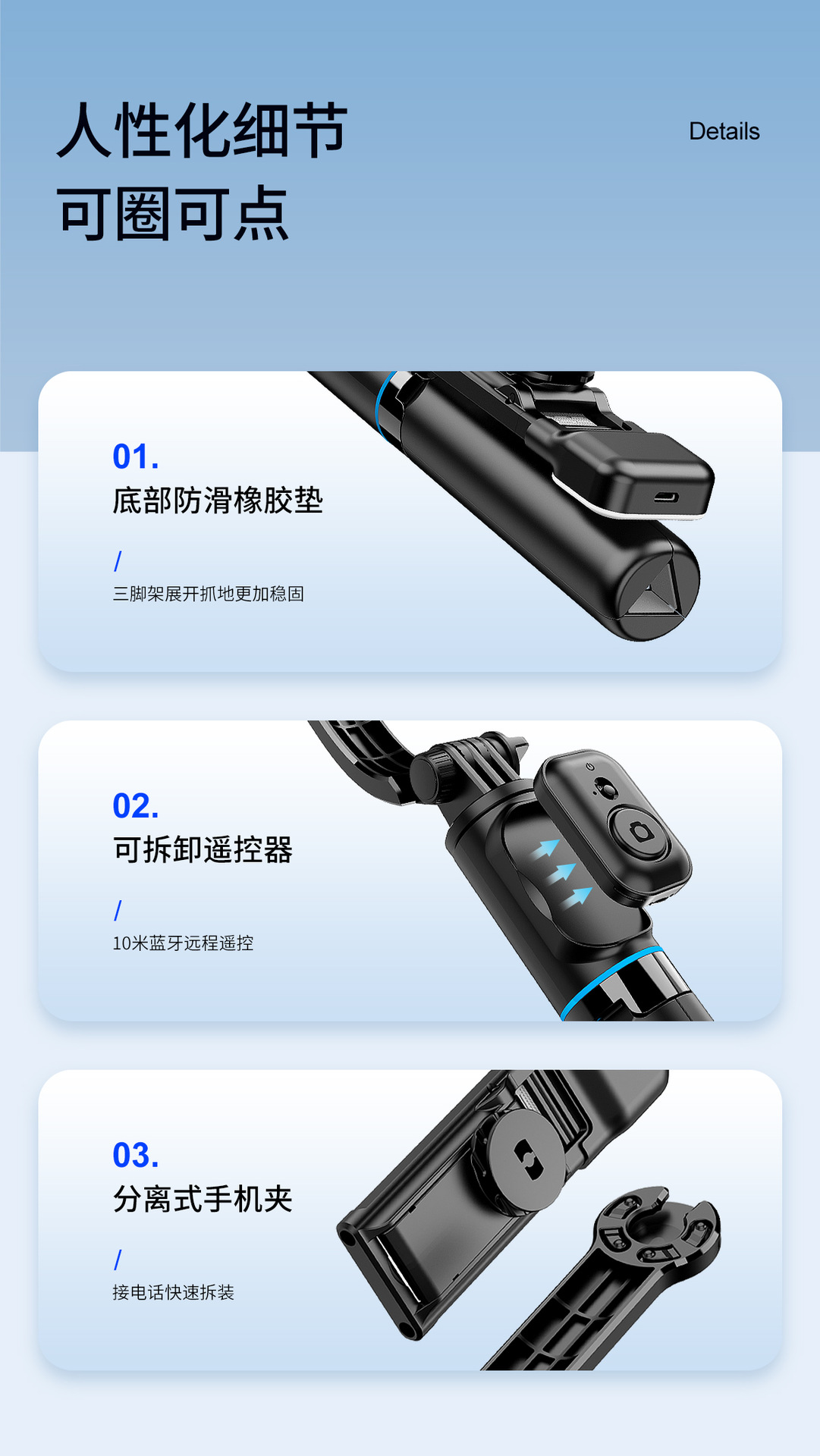 人性化细节
可圈可点

Details

01.
底部防滑橡胶垫
/
三脚架展开抓地更加稳固

02.
可拆卸遥控器
/
10米蓝牙远程遥控

03.
分离式手机夹
/
接电话快速拆装