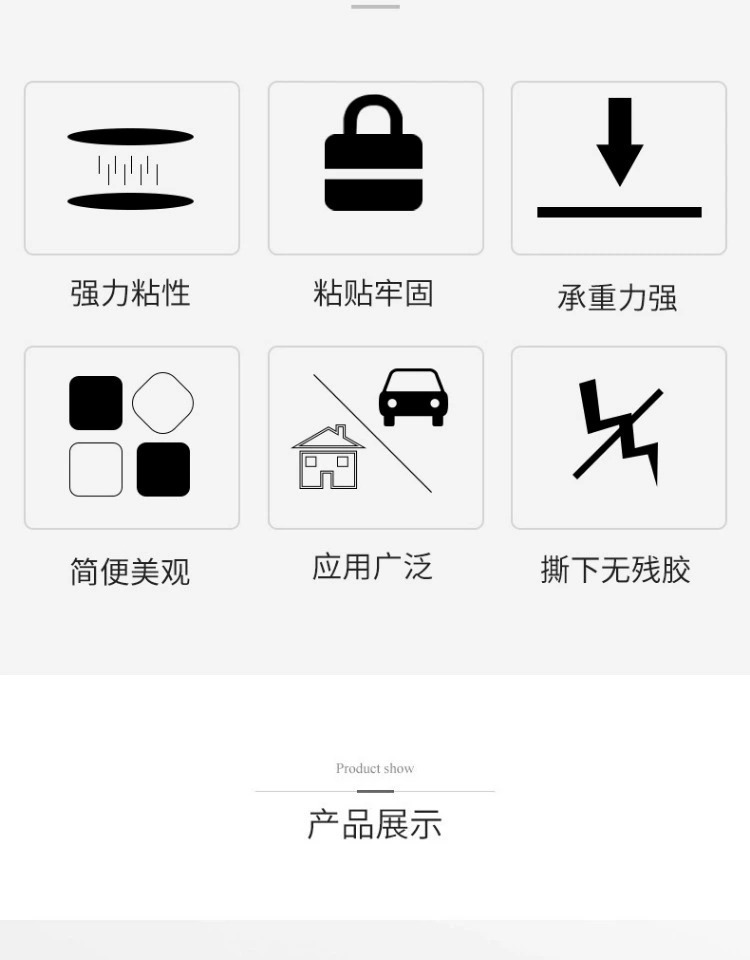 强力粘性

粘贴牢固

承重力强

简便美观

应用广泛

撕下无残胶

Product show

产品展示