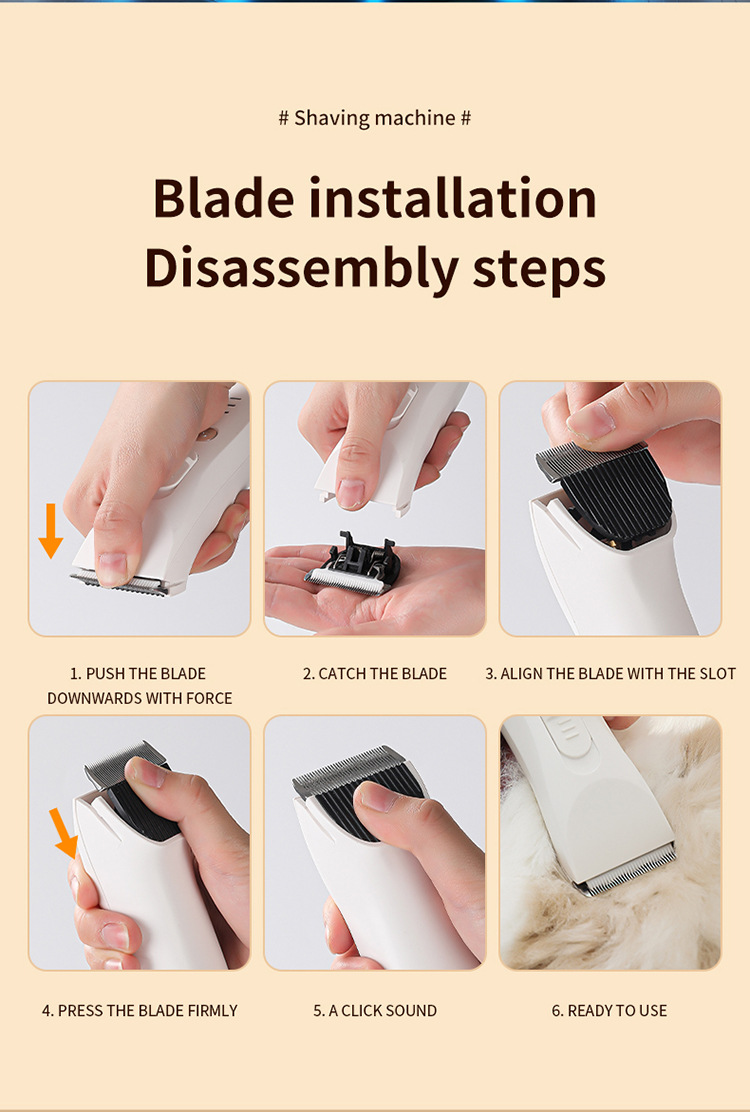 # Shaving machine #

Blade installation
Disassembly steps

1. PUSH THE BLADE DOWNWARDS WITH FORCE

2. CATCH THE BLADE

3. ALIGN THE BLADE WITH THE SLOT

4. PRESS THE BLADE FIRMLY

5. A CLICK SOUND

6. READY TO USE