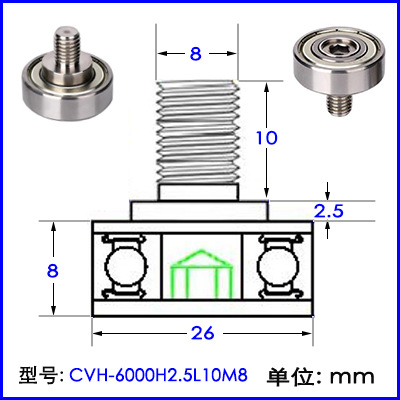 8
10
2.5
8
26
型号: CVH-6000H2.5L10M8 单位: mm