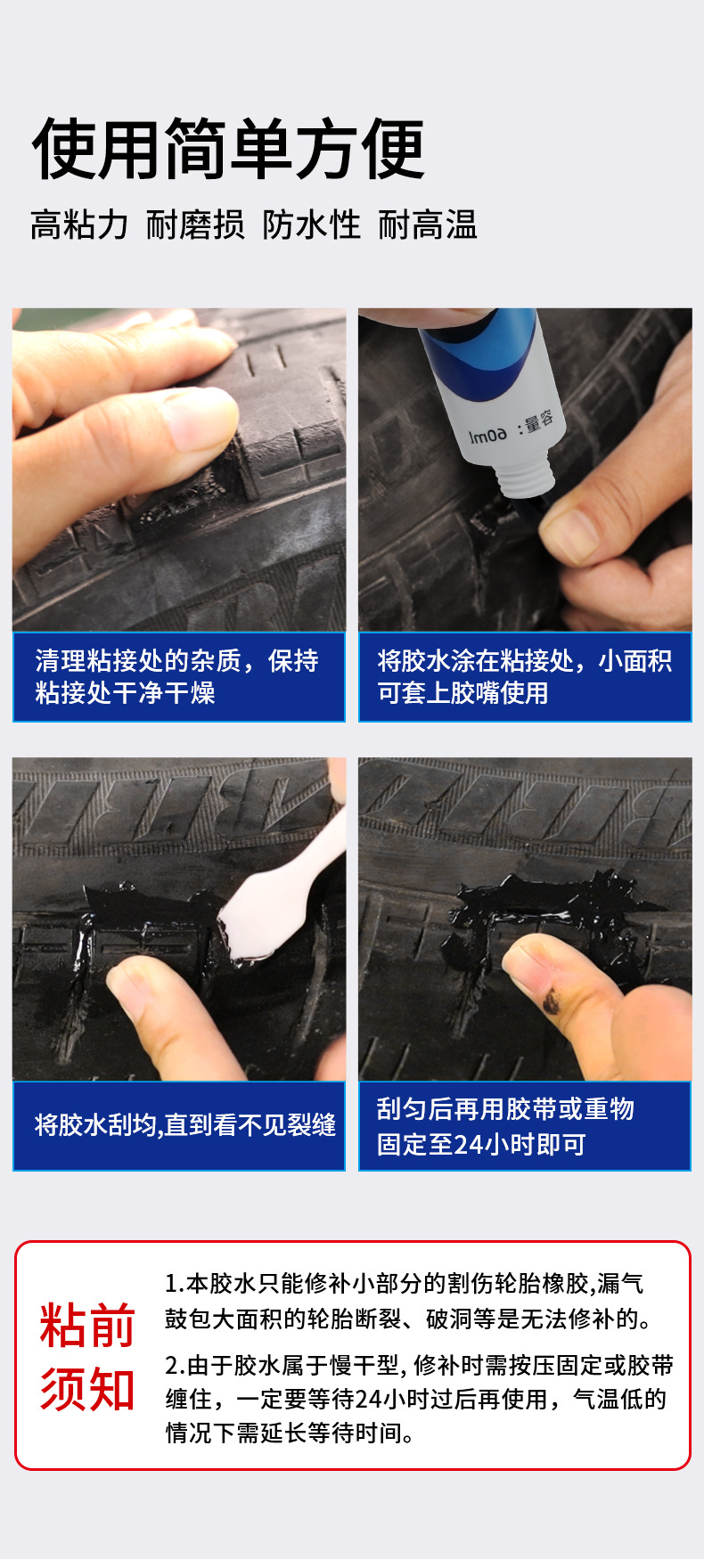 使用简单方便

高粘力 耐磨损 防水性 耐高温

容量：60ml

清理粘接处的杂质，保持粘接处干净干燥

将胶水涂在粘接处，小面积可套上胶嘴使用

将胶水刮均,直到看不见裂缝

刮匀后再用胶带或重物固定至24小时即可

粘前须知

1.本胶水只能修补小部分的割伤轮胎橡胶,漏气鼓包大面积的轮胎断裂、破洞等是无法修补的。

2.由于胶水属于慢干型, 修补时需按压固定或胶带缠住，一定要等待24小时过后再使用，气温低的情况下需延长等待时间。