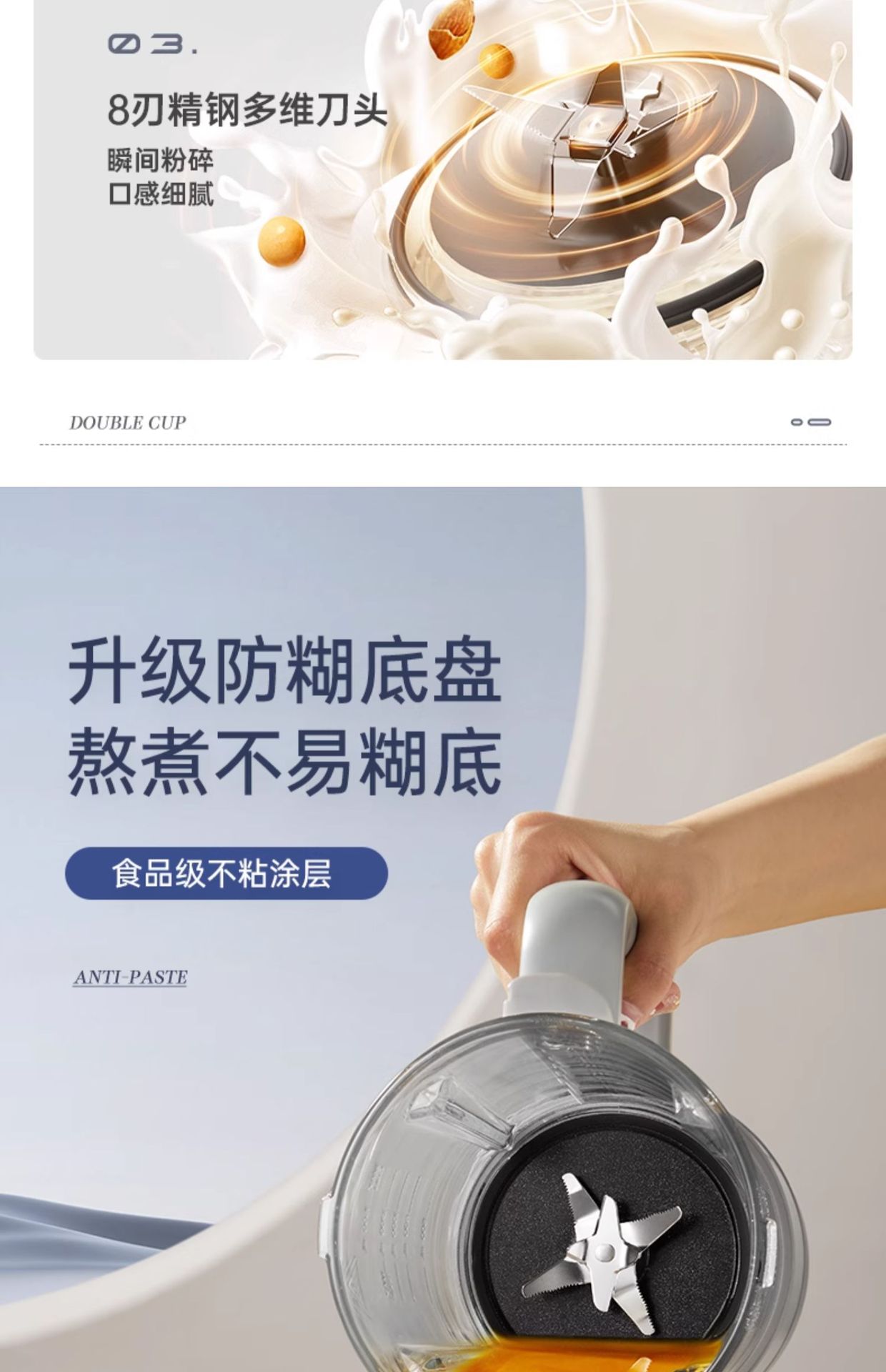 03.

8刃精钢多维刀头

瞬间粉碎
口感细腻

DOUBLE CUP

升级防糊底盘
熬煮不易糊底

食品级不粘涂层

ANTI-PASTE