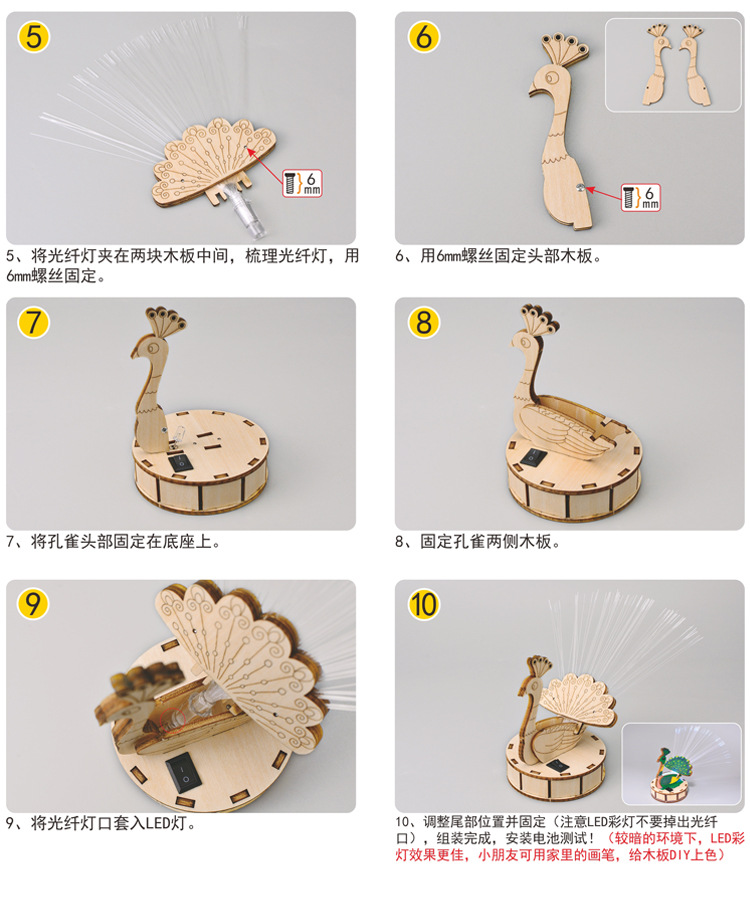 5

6 mm

5、将光纤灯夹在两块木板中间，梳理光纤灯，用6mm螺丝固定。

6

6 mm

6、用6mm螺丝固定头部木板。

7

7、将孔雀头部固定在底座上。

8

8、固定孔雀两侧木板。

9

9、将光纤灯口套入LED灯。

10

10、调整尾部位置并固定（注意LED彩灯不要掉出光纤口），组装完成，安装电池测试！（较暗的环境下，LED彩灯效果更佳，小朋友可用家里的画笔，给木板DIY上色）