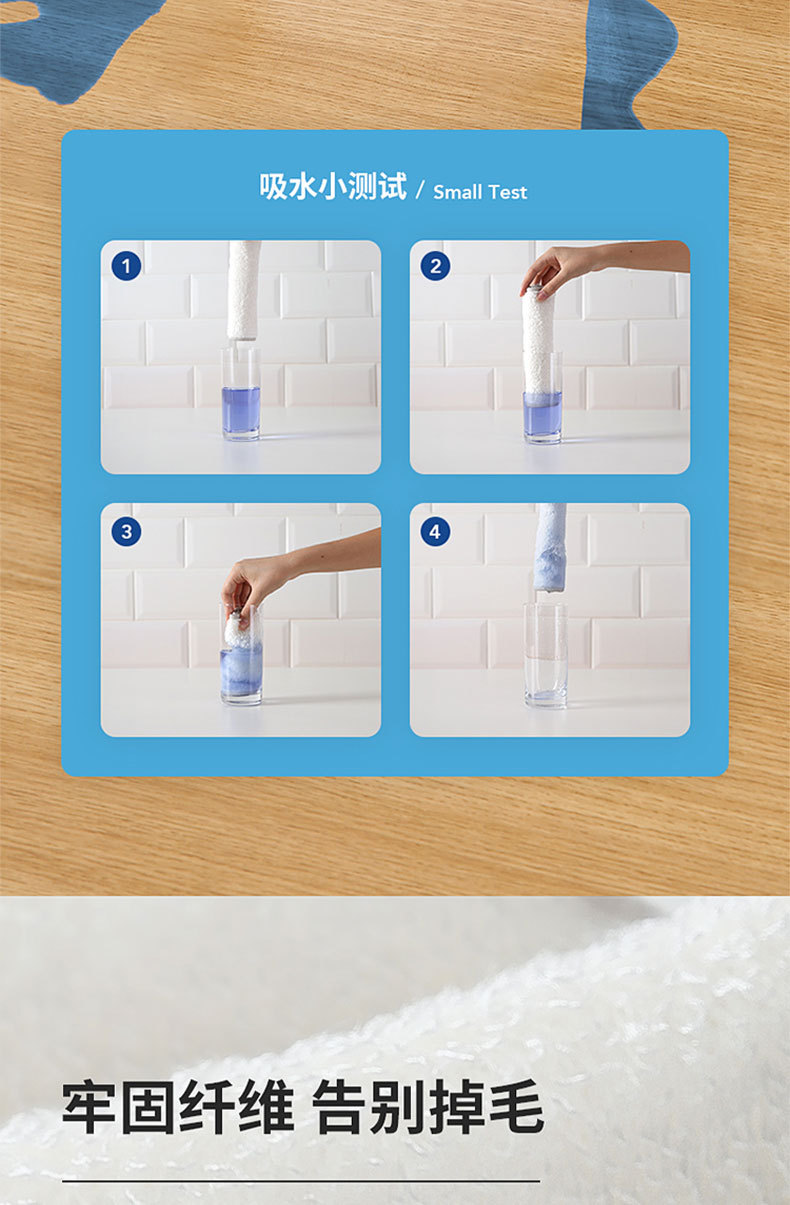 吸水小测试 / Small Test

1

2

3

4

牢固纤维 告别掉毛