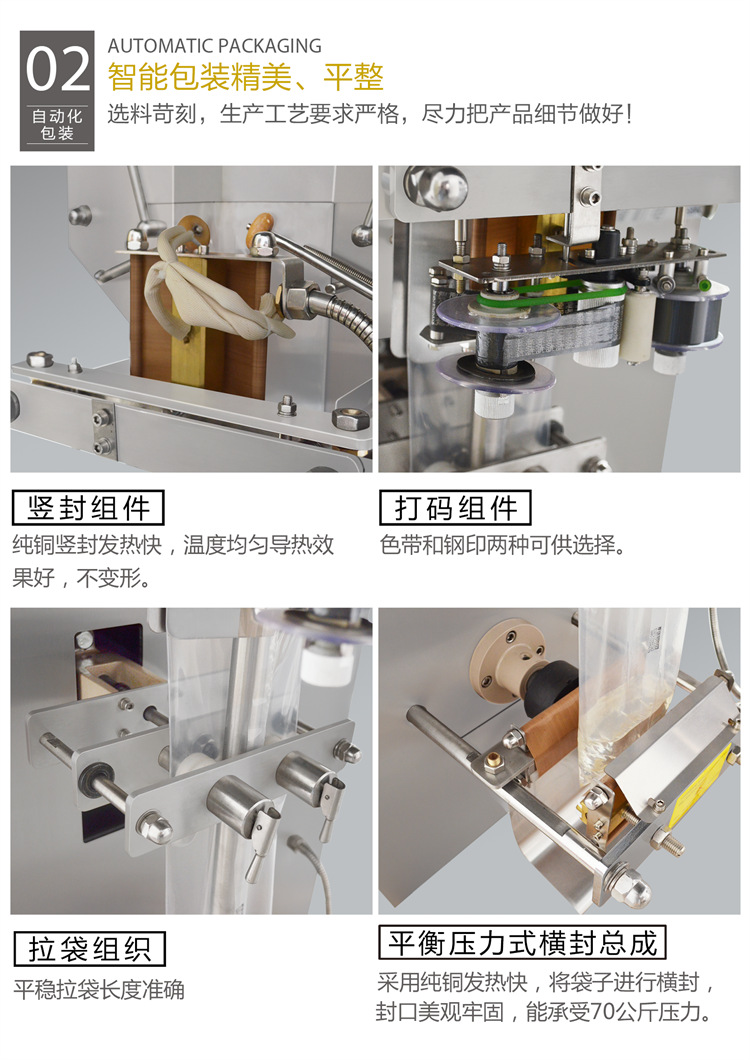 02
自动化包装

AUTOMATIC PACKAGING
智能包装精美、平整
选料苛刻，生产工艺要求严格，尽力把产品细节做好！

竖封组件
纯铜竖封发热快，温度均匀导热效果好，不变形。

打码组件
色带和钢印两种可供选择。

拉袋组织
平稳拉袋长度准确

平衡压力式横封总成
采用纯铜发热快，将袋子进行横封，封口美观牢固，能承受70公斤压力。