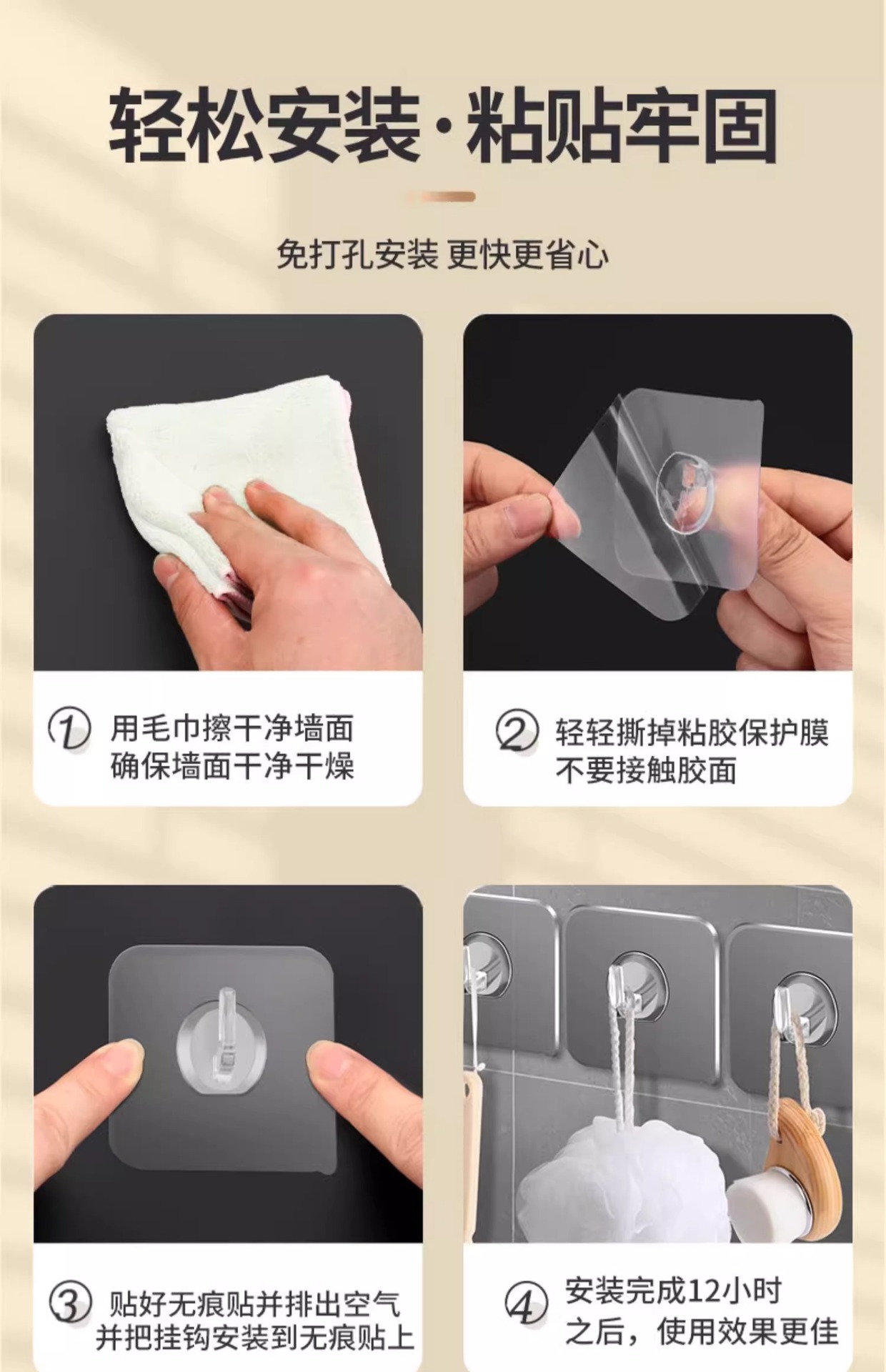 轻松安装·粘贴牢固

免打孔安装 更快更省心

1 用毛巾擦干净墙面
确保墙面干净干燥

2 轻轻撕掉粘胶保护膜
不要接触胶面

3 贴好无痕贴并排出空气
并把挂钩安装到无痕贴上

4 安装完成12小时
之后，使用效果更佳