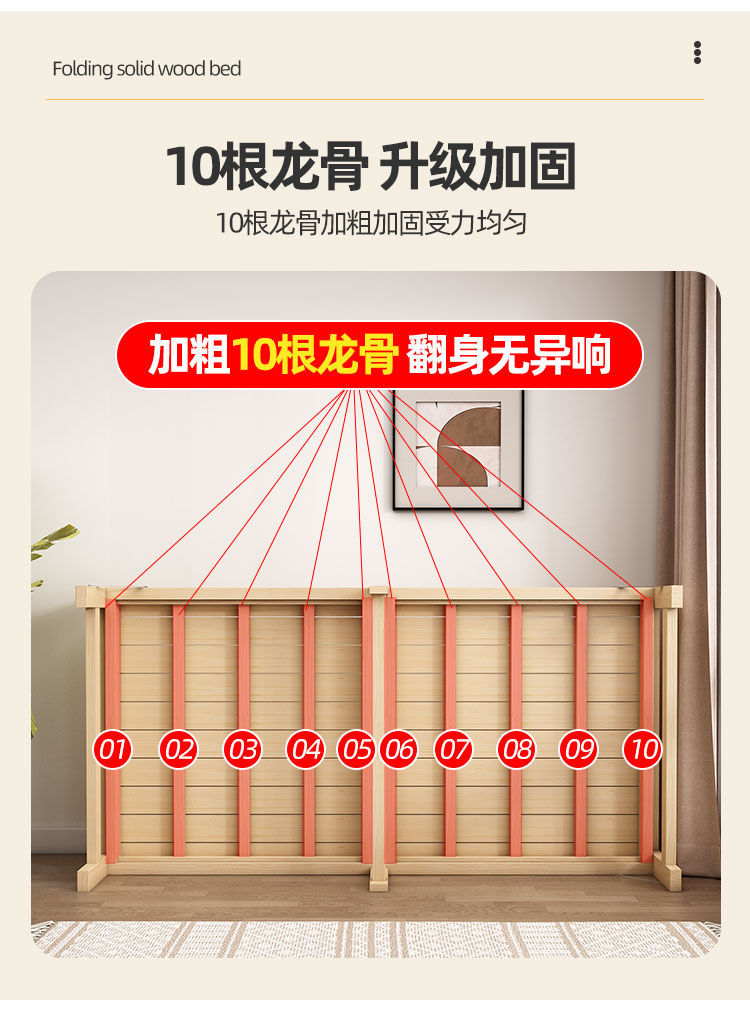 Folding solid wood bed

10根龙骨 升级加固

10根龙骨加粗加固受力均匀

加粗10根龙骨 翻身无异响

01 02 03 04 05 06 07 08 09 10