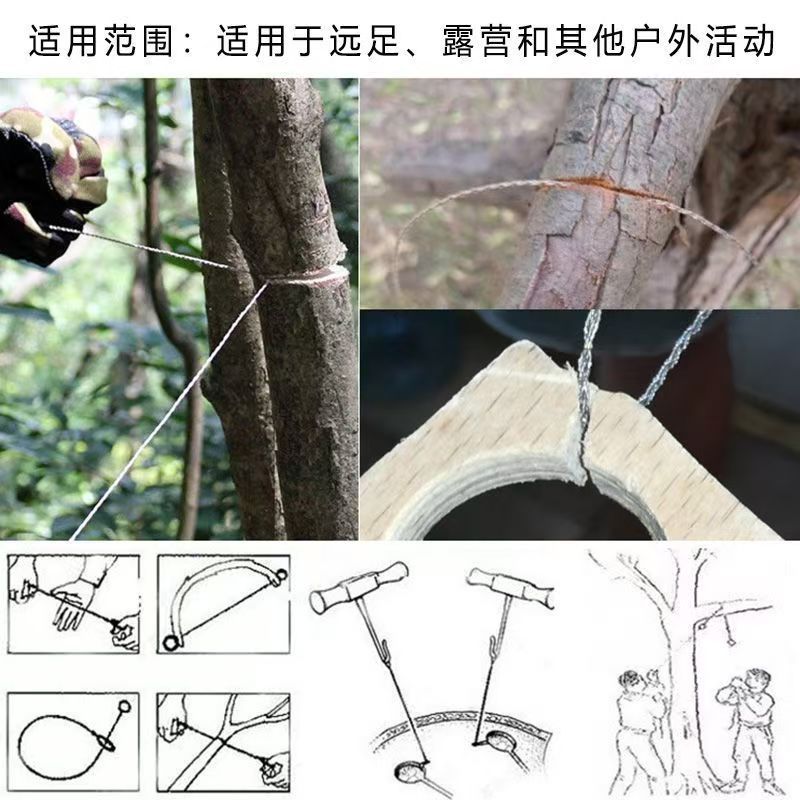 适用范围：适用于远足、露营和其他户外活动