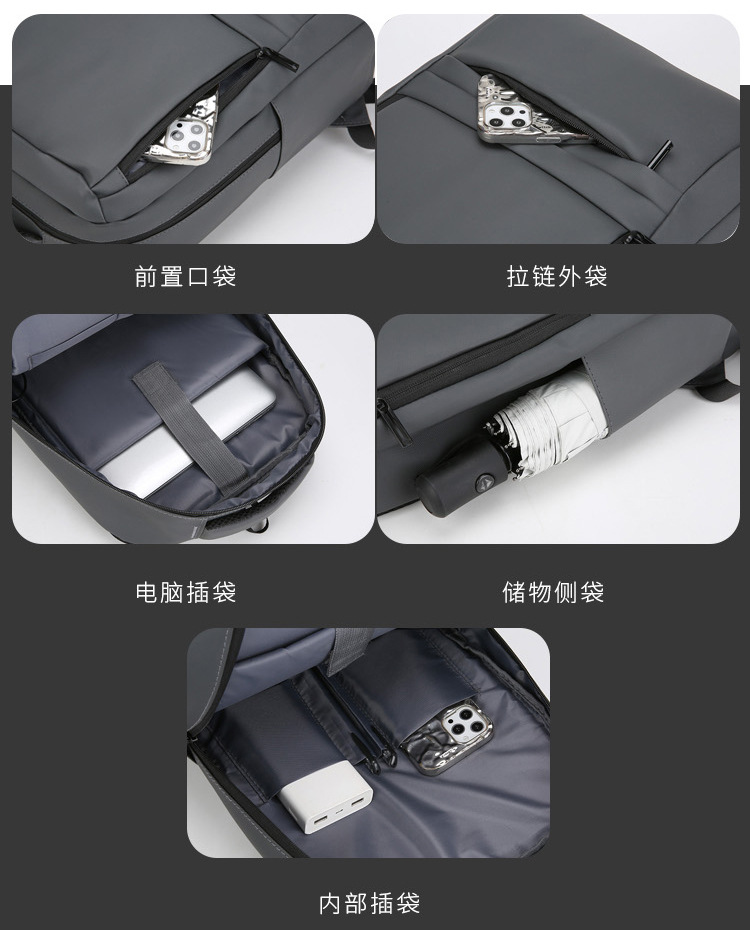 前置口袋

拉链外袋

电脑插袋

储物侧袋

内部插袋