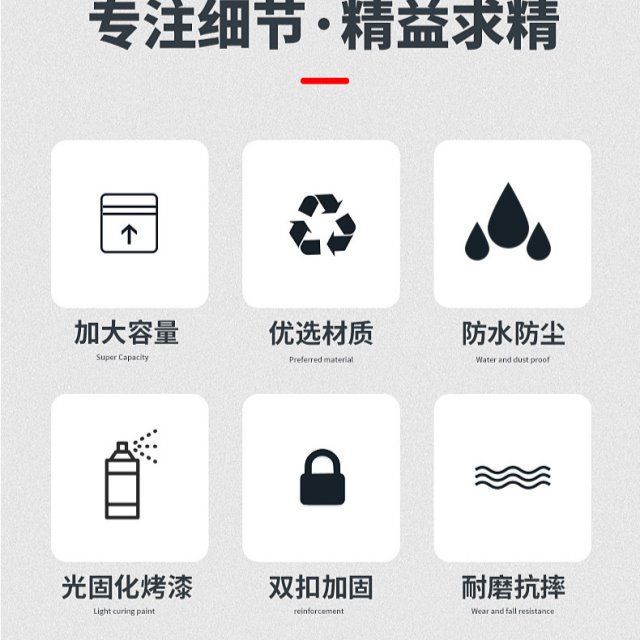 专注细节·精益求精

加大容量
Super Capacity

优选材质
Preferred material

防水防尘
Water and dust proof

光固化烤漆
Light curing paint

双扣加固
reinforcement

耐磨抗摔
Wear and fall resistance