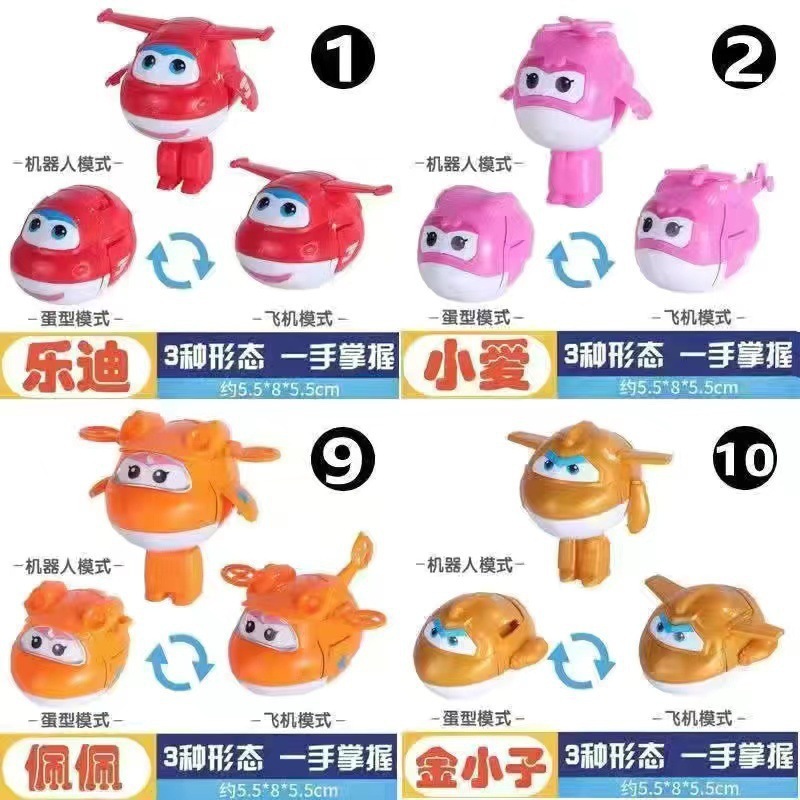 1

-机器人模式-

-蛋型模式-

-飞机模式-

乐迪

3种形态 一手掌握

约5.5*8*5.5cm

2

-机器人模式-

-蛋型模式-

-飞机模式-

小爱

3种形态 一手掌握

约5.5*8*5.5cm

9

-机器人模式-

-蛋型模式-

-飞机模式-

佩佩

3种形态 一手掌握

约5.5*8*5.5cm

10

-机器人模式-

-蛋型模式-

-飞机模式-

金小子

3种形态 一手掌握

约5.5*8*5.5cm