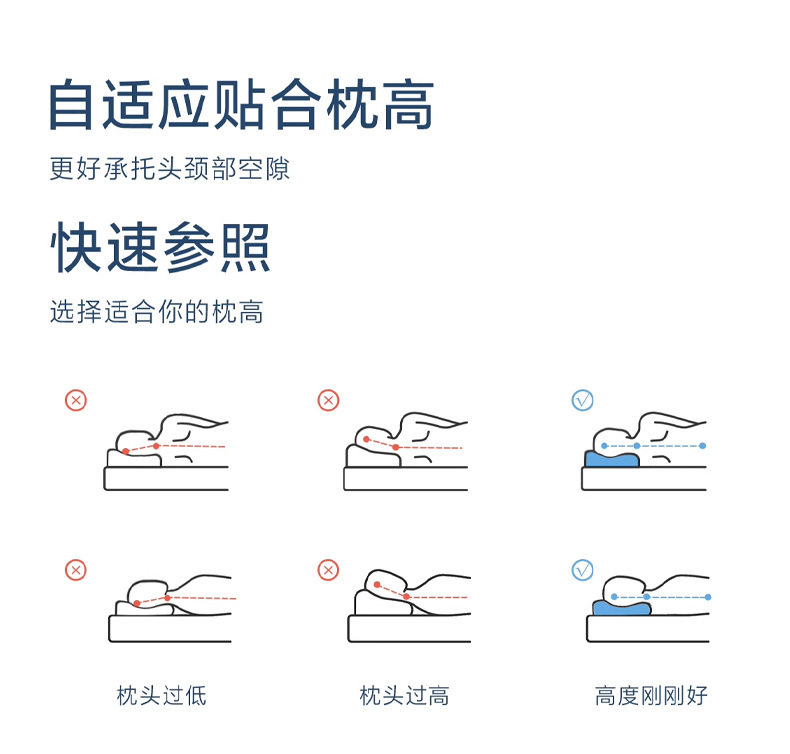 自适应贴合枕高

更好承托头颈部空隙

快速参照

选择适合你的枕高

枕头过低

枕头过高

高度刚刚好