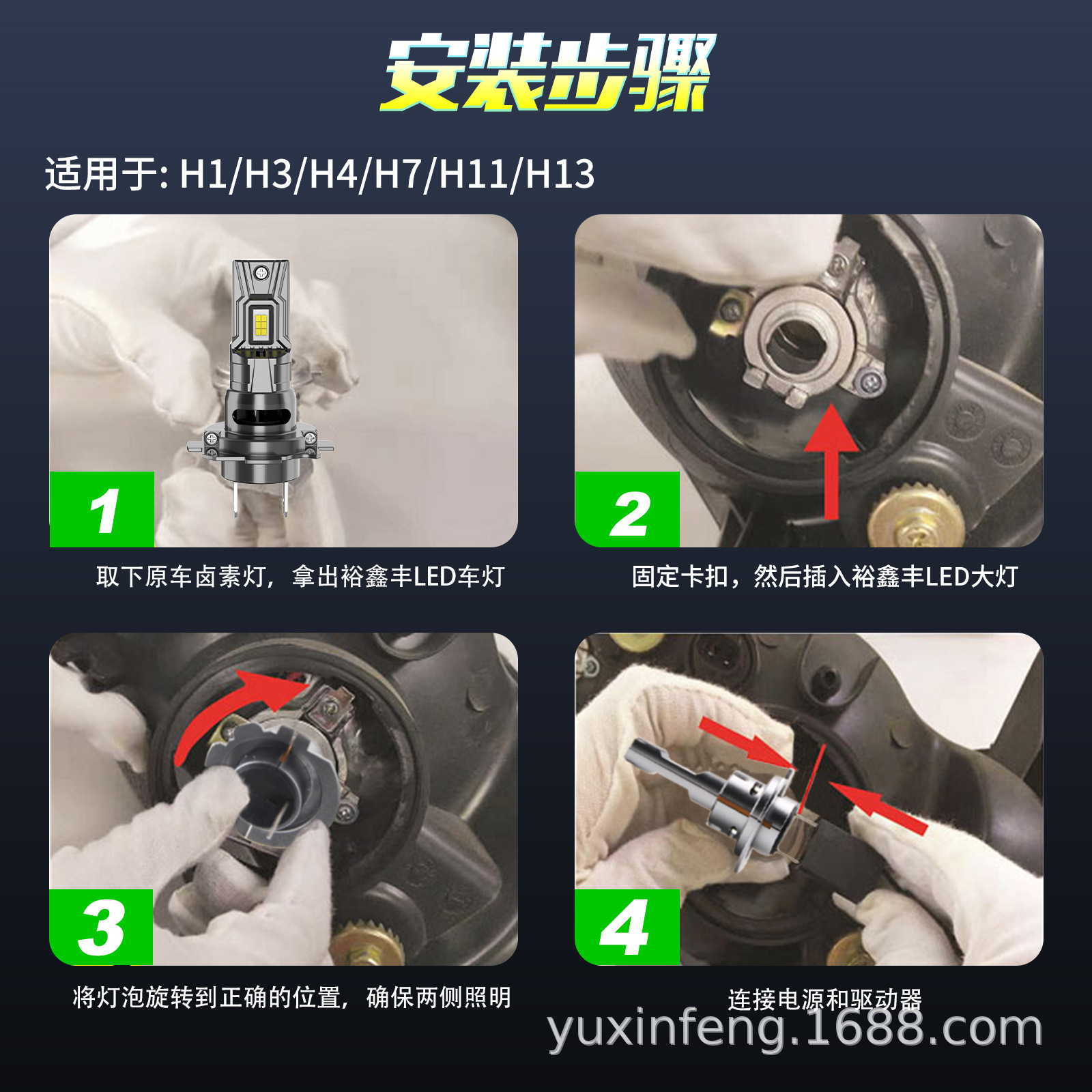 安装步骤

适用于: H1/H3/H4/H7/H11/H13

1

取下原车卤素灯，拿出裕鑫丰LED车灯

2

固定卡扣，然后插入裕鑫丰LED大灯

3

将灯泡旋转到正确的位置，确保两侧照明

4

连接电源和驱动器

yuxinfeng.1688.com