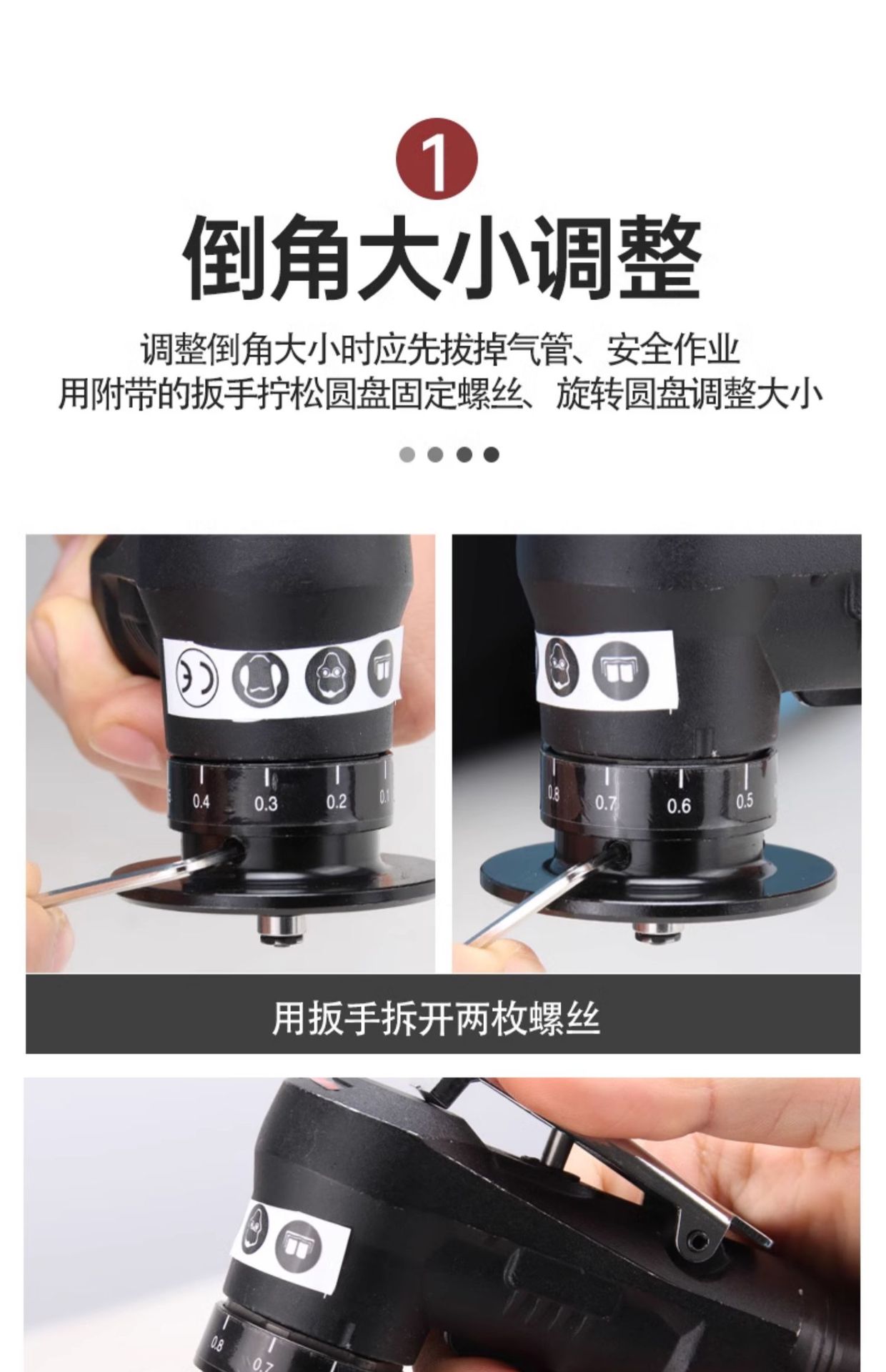 1

倒角大小调整

调整倒角大小时应先拔掉气管、安全作业
用附带的扳手拧松圆盘固定螺丝、旋转圆盘调整大小

0.4 0.3 0.2 0.1

0.8 0.7 0.6 0.5

用扳手拆开两枚螺丝

0.8 0.7