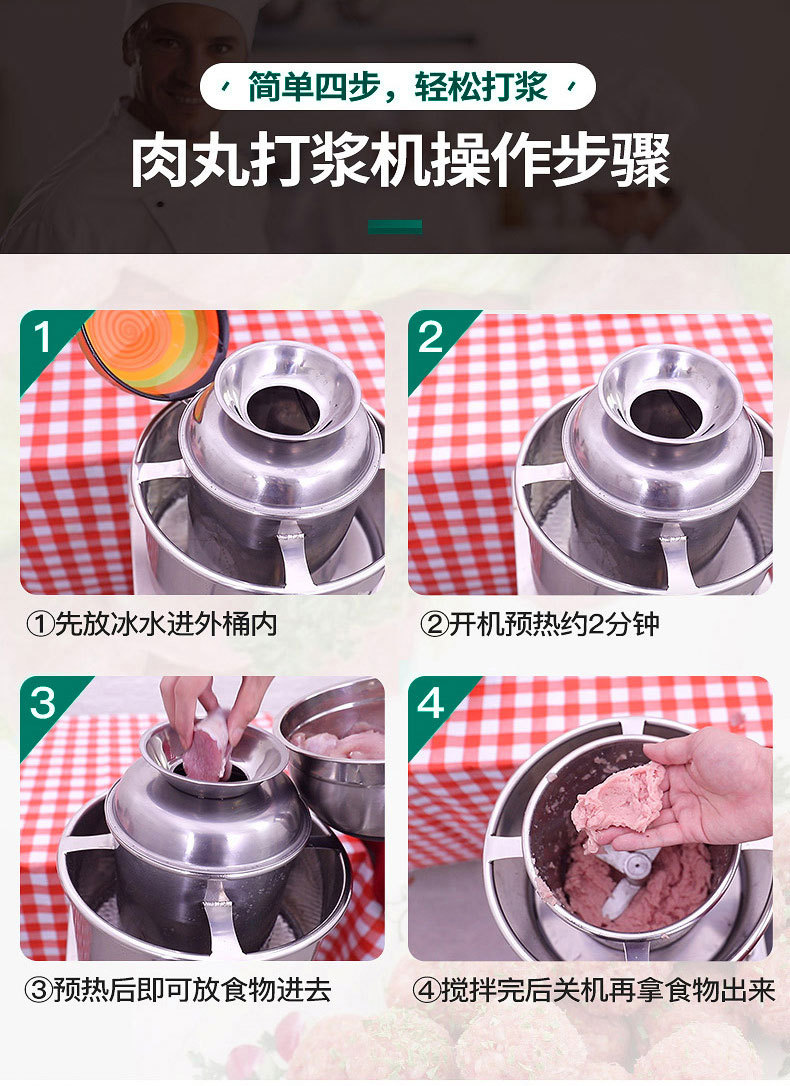 简单四步，轻松打浆

肉丸打浆机操作步骤

1

①先放冰水进外桶内

2

②开机预热约2分钟

3

③预热后即可放食物进去

4

④搅拌完后关机再拿食物出来