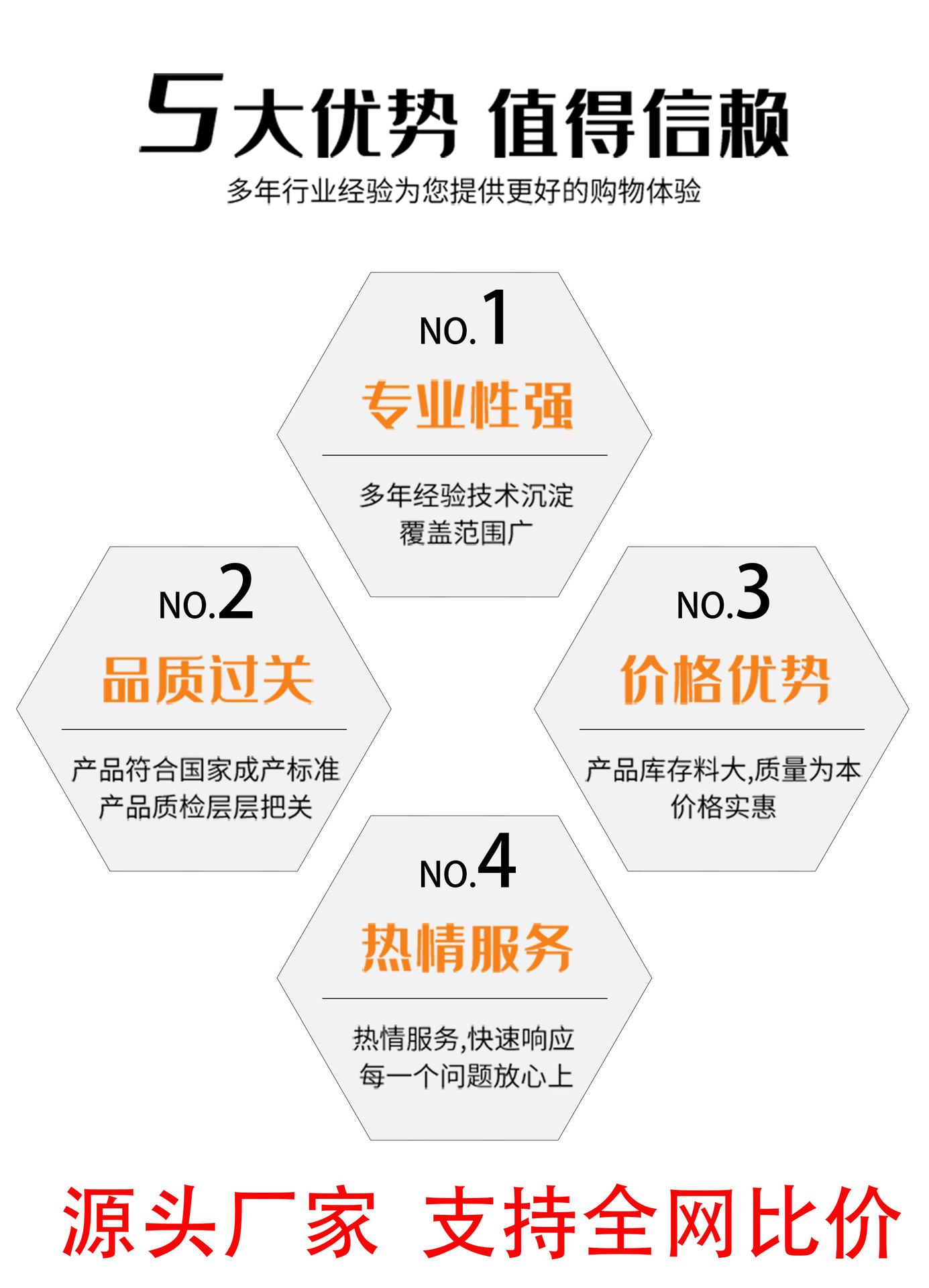 5大优势 值得信赖

多年行业经验为您提供更好的购物体验

NO.1

专业性强

多年经验技术沉淀
覆盖范围广

NO.2

品质过关

产品符合国家成产标准
产品质检层层把关

NO.3

价格优势

产品库存料大,质量为本
价格实惠

NO.4

热情服务

热情服务,快速响应
每一个问题放心上

源头厂家 支持全网比价