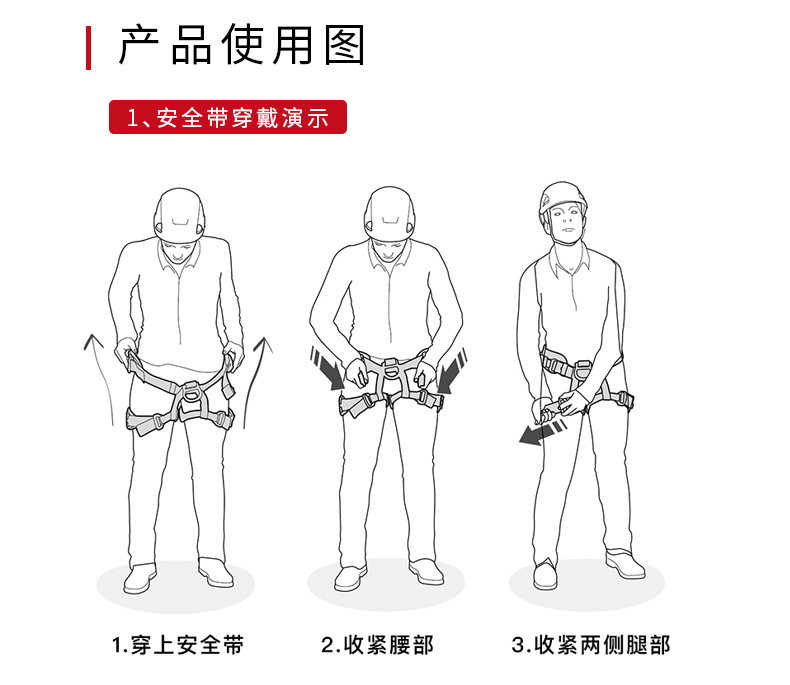 产品使用图

1、安全带穿戴演示

1.穿上安全带

2.收紧腰部

3.收紧两侧腿部