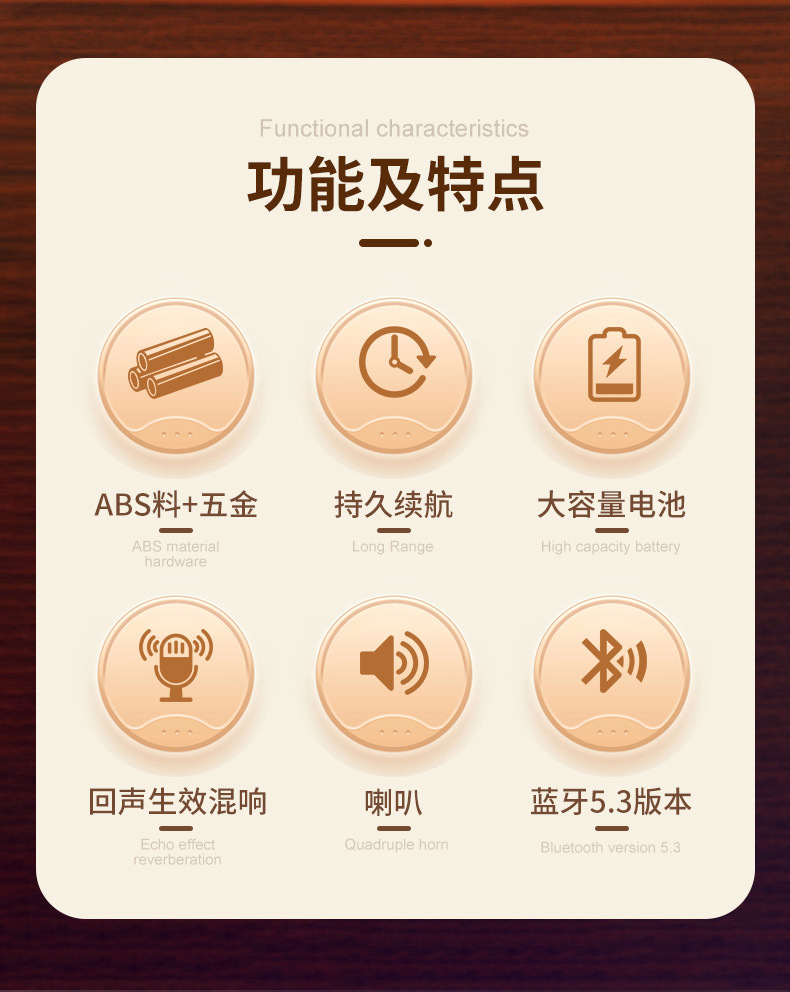 Functional characteristics

功能及特点

ABS料+五金

ABS material hardware

持久续航

Long Range

大容量电池

High capacity battery

回声生效混响

Echo effect reverberation

喇叭

Quadruple horn

蓝牙5.3版本

Bluetooth version 5.3