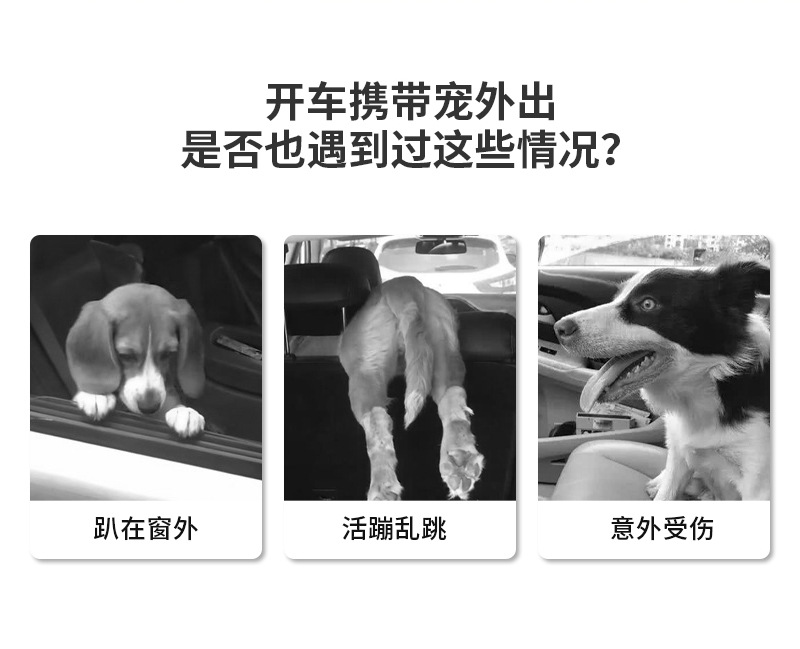 开车携带宠外出
是否也遇到过这些情况?

趴在窗外

活蹦乱跳

意外受伤