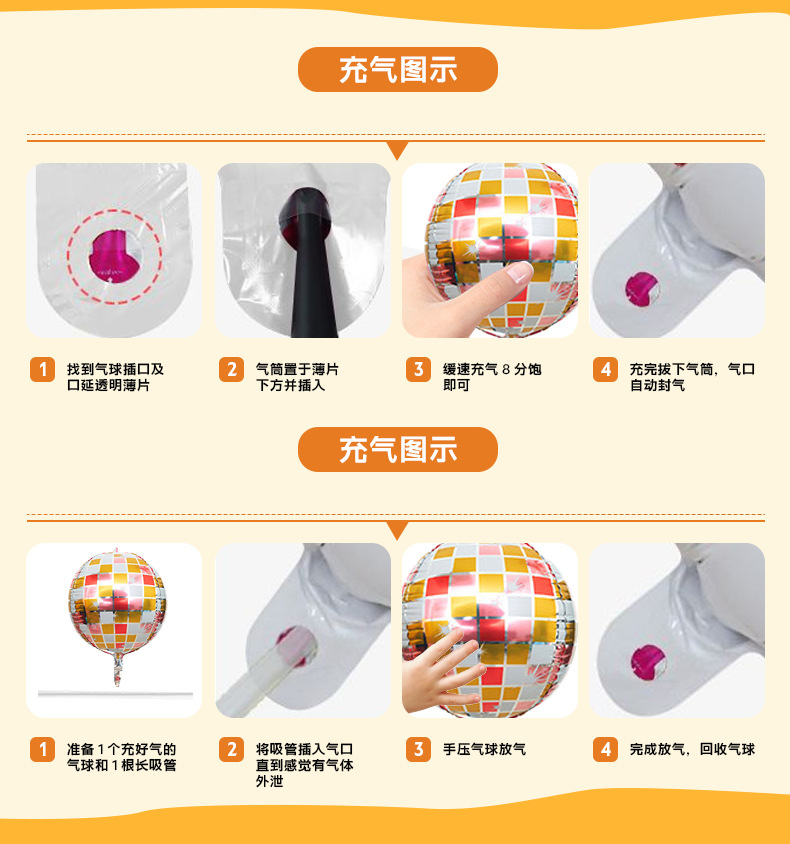 充气图示

1 找到气球插口及口延透明薄片

2 气筒置于薄片下方并插入

3 缓速充气 8 分饱即可

4 充完拔下气筒，气口自动封气

充气图示

1 准备 1 个充好气的气球和 1 根长吸管

2 将吸管插入气口直到感觉有气体外泄

3 手压气球放气

4 完成放气，回收气球