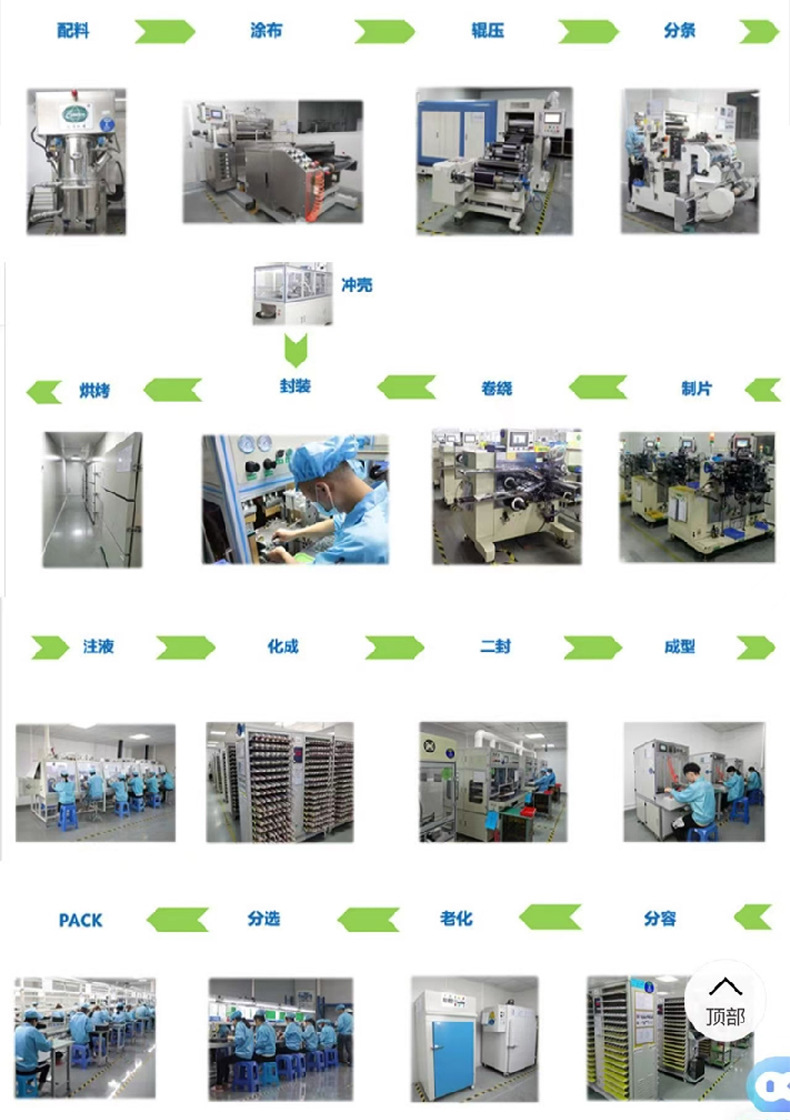 配料
涂布
辊压
分条

冲壳

烘烤
封装
卷绕
制片

注液
化成
二封
成型

PACK
分选
老化
分容

顶部