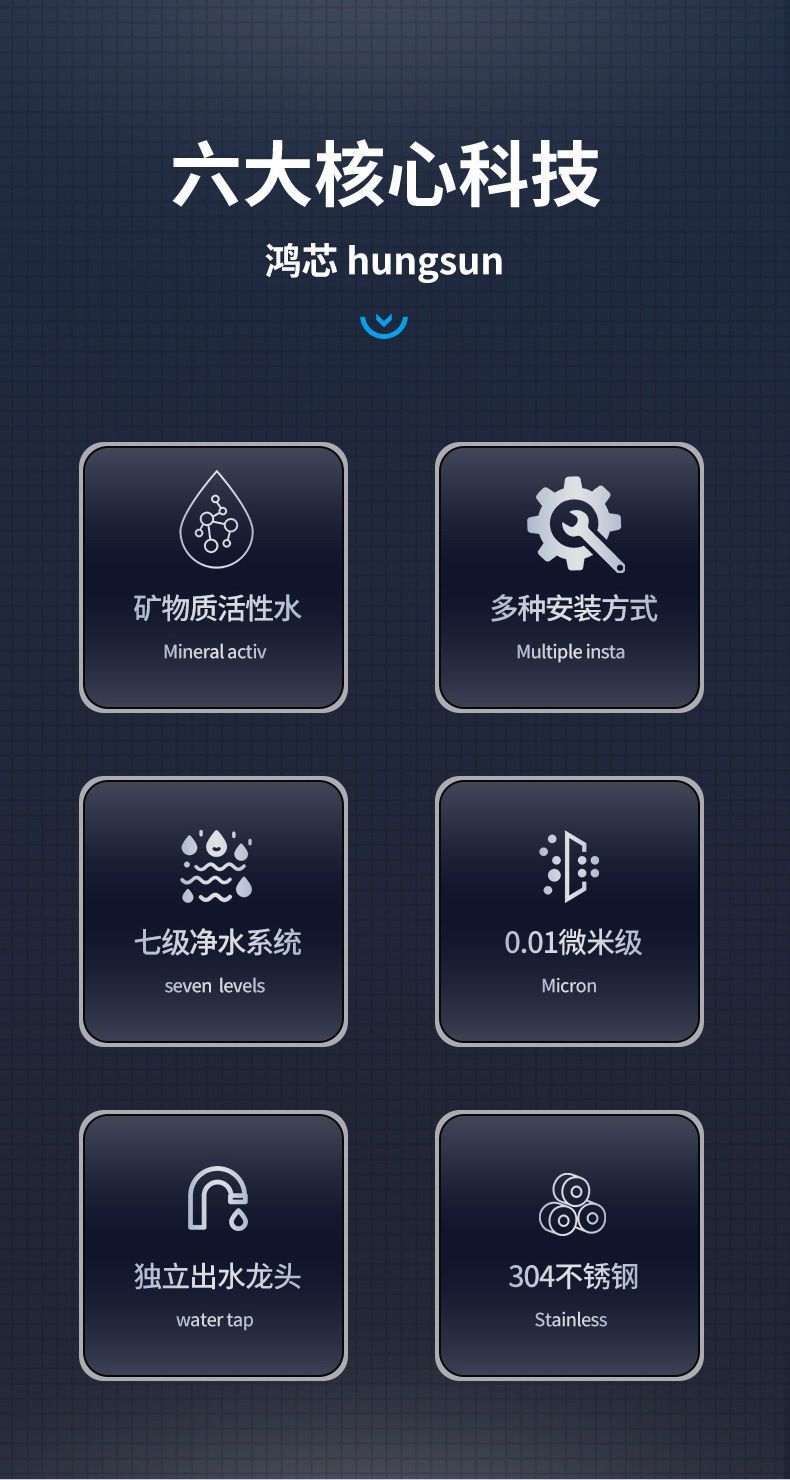 六大核心科技

鸿芯 hungsun

矿物质活性水

Mineral activ

多种安装方式

Multiple insta

七级净水系统

seven levels

0.01微米级

Micron

独立出水龙头

water tap

304不锈钢

Stainless