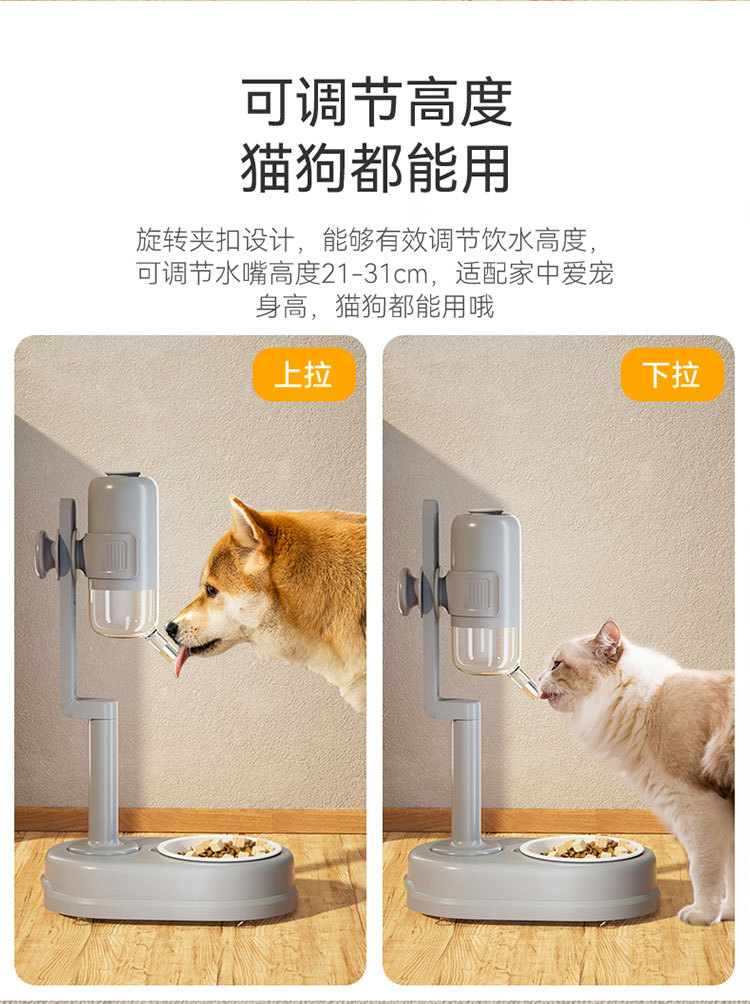 可调节高度
猫狗都能用

旋转夹扣设计，能够有效调节饮水高度，可调节水嘴高度21-31cm，适配家中爱宠身高，猫狗都能用哦

上拉

下拉