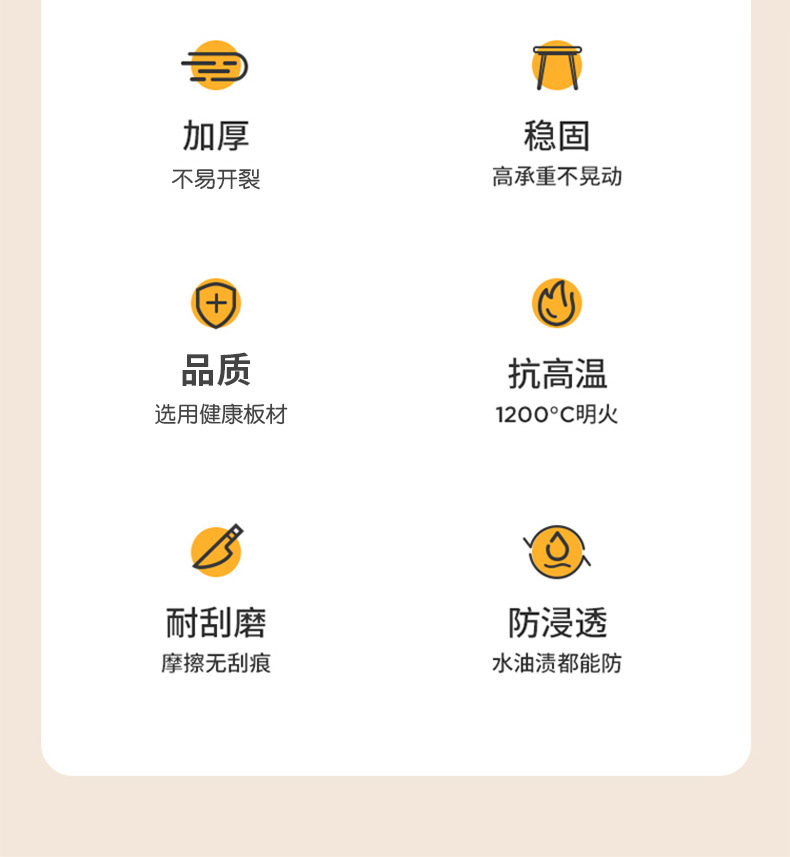 加厚
不易开裂

稳固
高承重不晃动

品质
选用健康板材

抗高温
1200°C明火

耐刮磨
摩擦无刮痕

防浸透
水油渍都能防