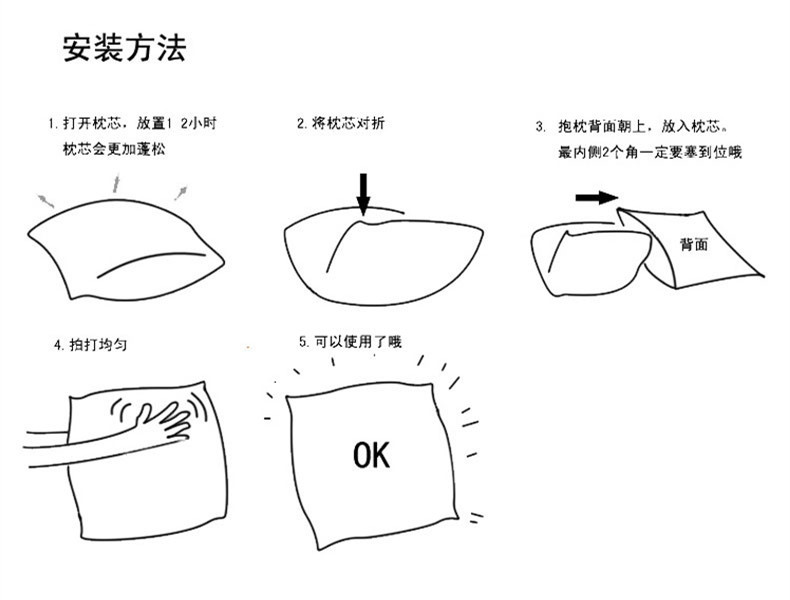 安装方法

1. 打开枕芯，放置1 2小时
枕芯会更加蓬松

2. 将枕芯对折

3. 抱枕背面朝上，放入枕芯。
最内侧2个角一定要塞到位哦

背面

4. 拍打均匀

5. 可以使用了哦

OK