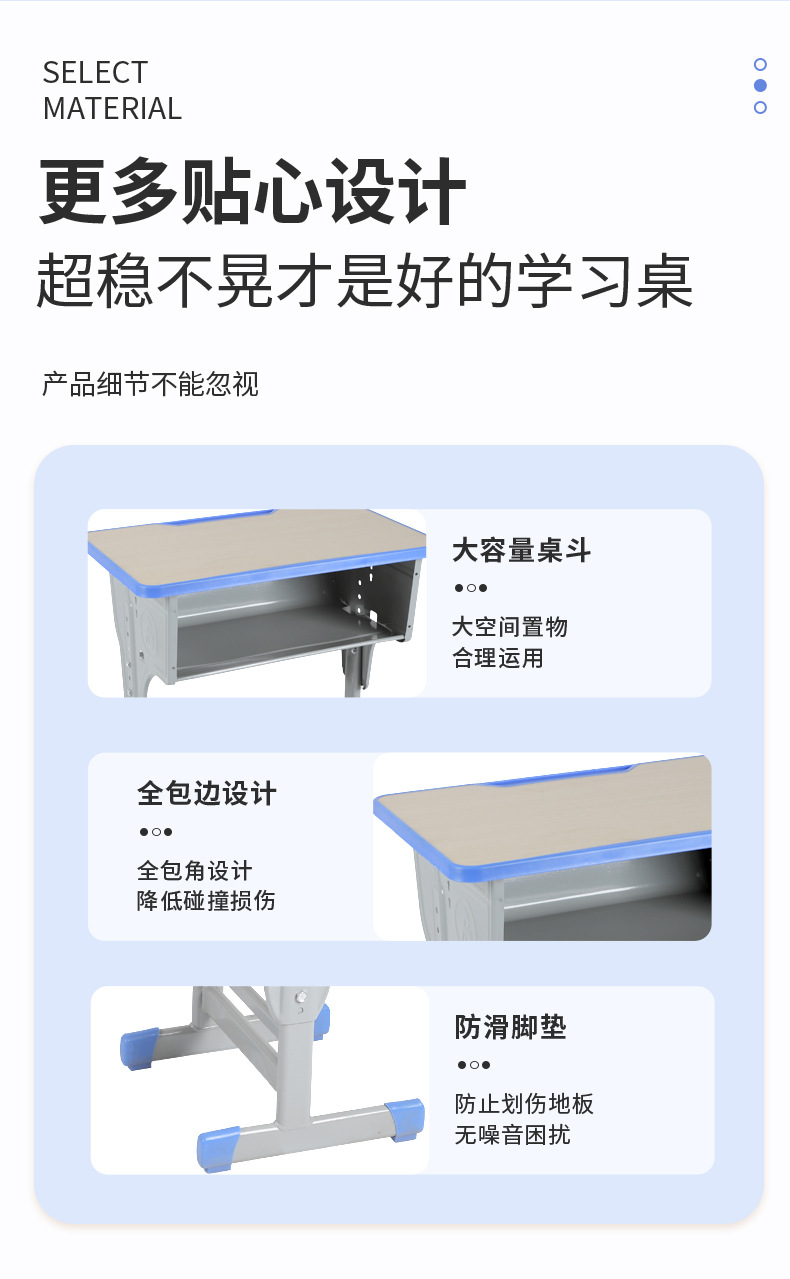 SELECT
MATERIAL

更多贴心设计
超稳不晃才是好的学习桌

产品细节不能忽视

大容量桌斗

大空间置物
合理运用

全包边设计

全包角设计
降低碰撞损伤

防滑脚垫

防止划伤地板
无噪音困扰