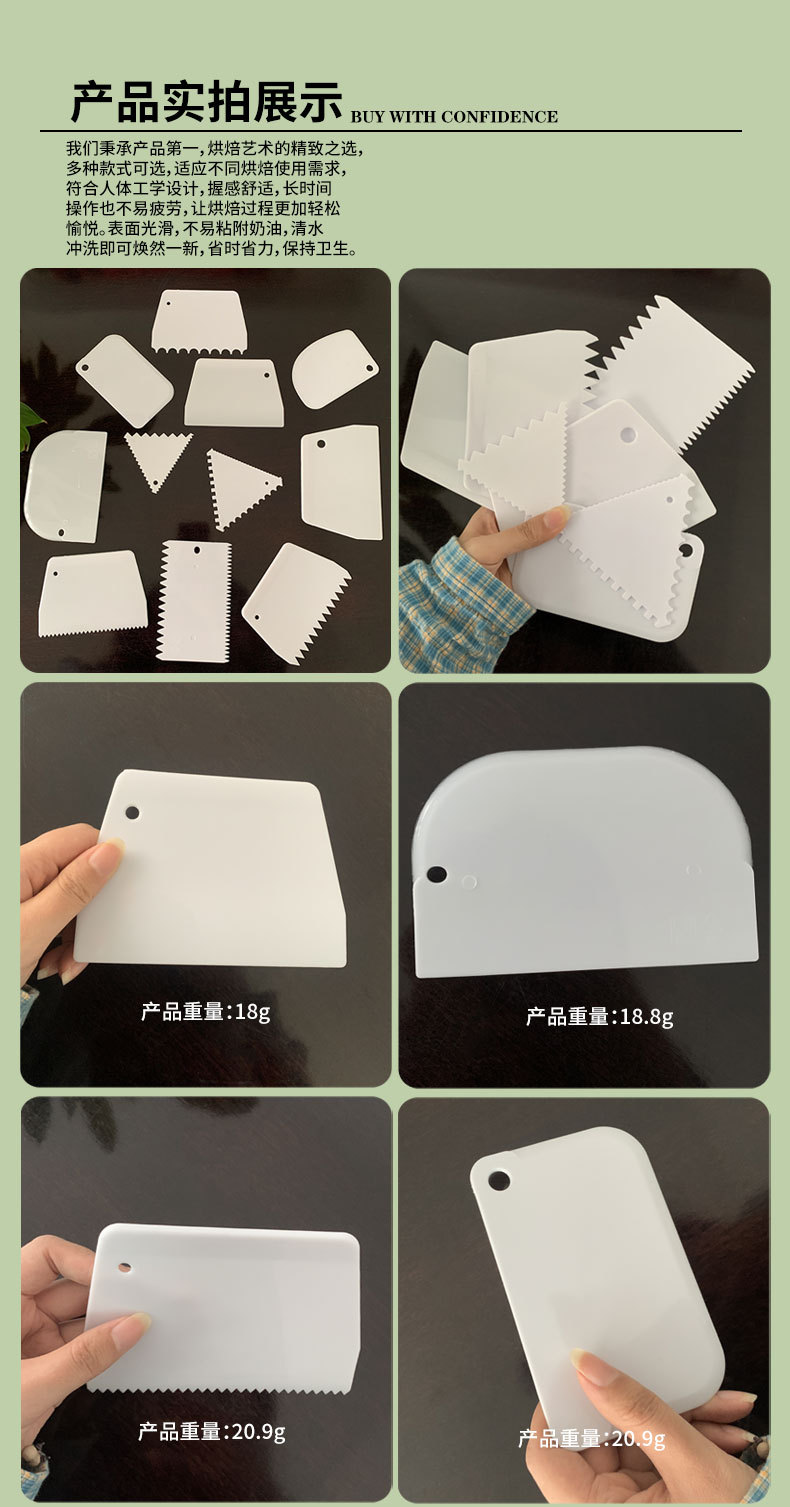 产品实拍展示 BUY WITH CONFIDENCE

我们秉承产品第一，烘焙艺术的精致之选，多种款式可选，适应不同烘焙使用需求，符合人体工学设计，握感舒适，长时间操作也不易疲劳，让烘焙过程更加轻松愉悦。表面光滑，不易粘附奶油，清水冲洗即可焕然一新，省时省力，保持卫生。

产品重量:18g

产品重量:18.8g

产品重量:20.9g

产品重量:20.9g