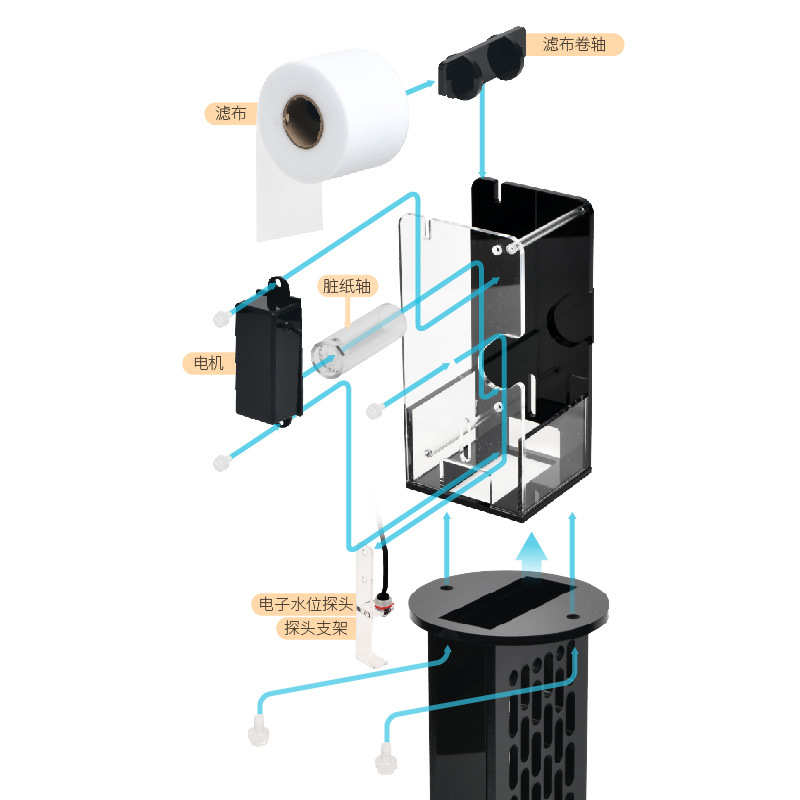 滤布卷轴

滤布

脏纸轴

电机

电子水位探头

探头支架