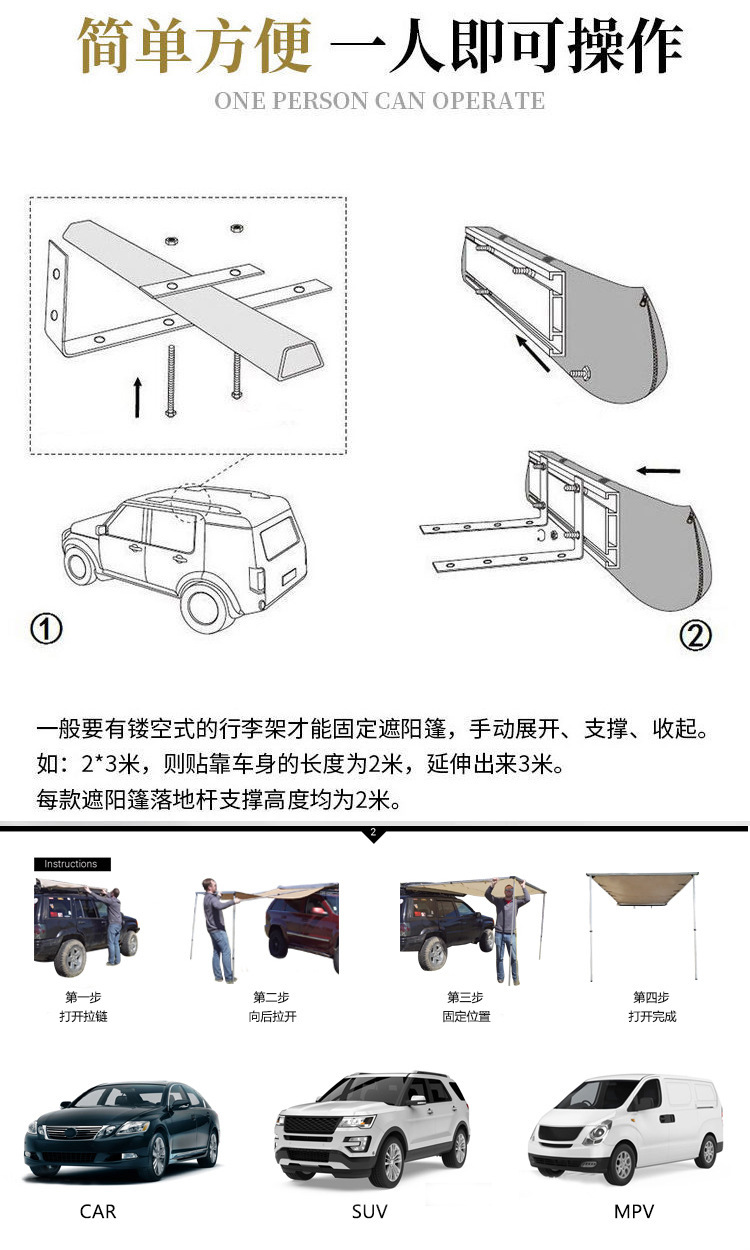 简单方便 一人即可操作
ONE PERSON CAN OPERATE

①

②

一般要有镂空式的行李架才能固定遮阳篷，手动展开、支撑、收起。
如：2*3米，则贴靠车身的长度为2米，延伸出来3米。
每款遮阳篷落地杆支撑高度均为2米。

2

Instructions

第一步
打开拉链

第二步
向后拉开

第三步
固定位置

第四步
打开完成

CAR

SUV

MPV