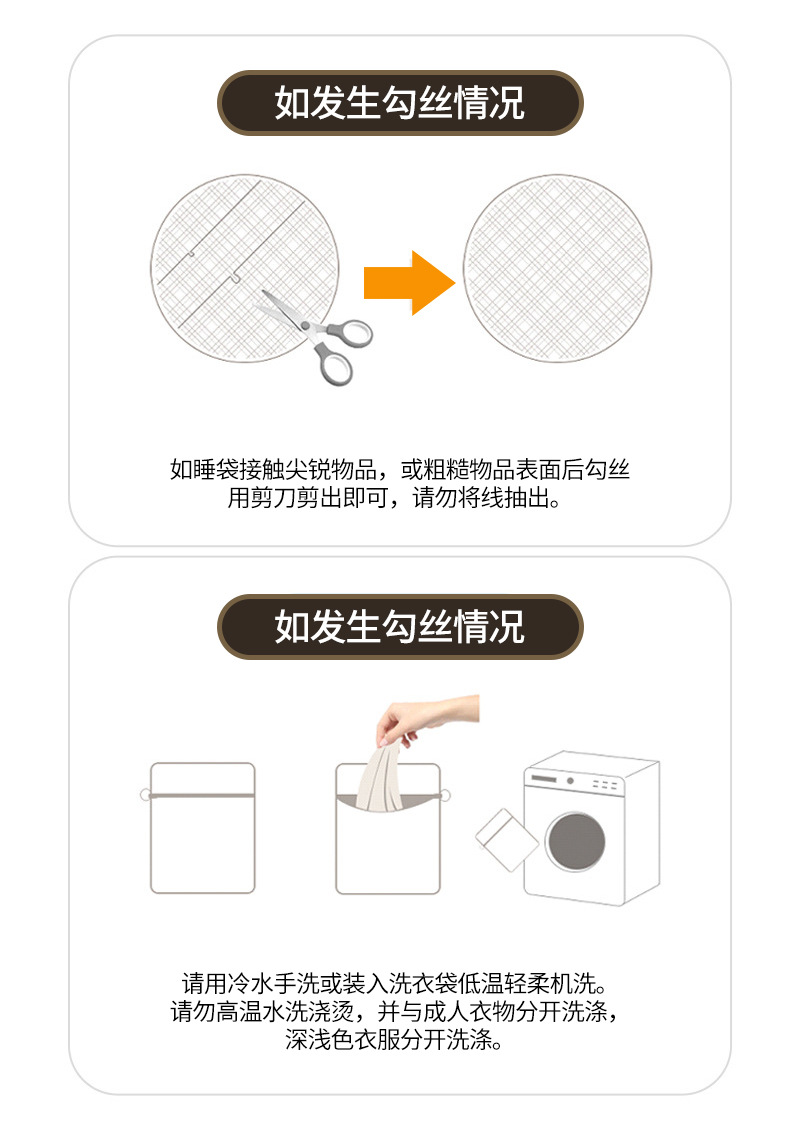 如发生勾丝情况

如睡袋接触尖锐物品，或粗糙物品表面后勾丝
用剪刀剪出即可，请勿将线抽出。

如发生勾丝情况

请用冷水手洗或装入洗衣袋低温轻柔机洗。
请勿高温水洗浇烫，并与成人衣物分开洗涤，
深浅色衣服分开洗涤。