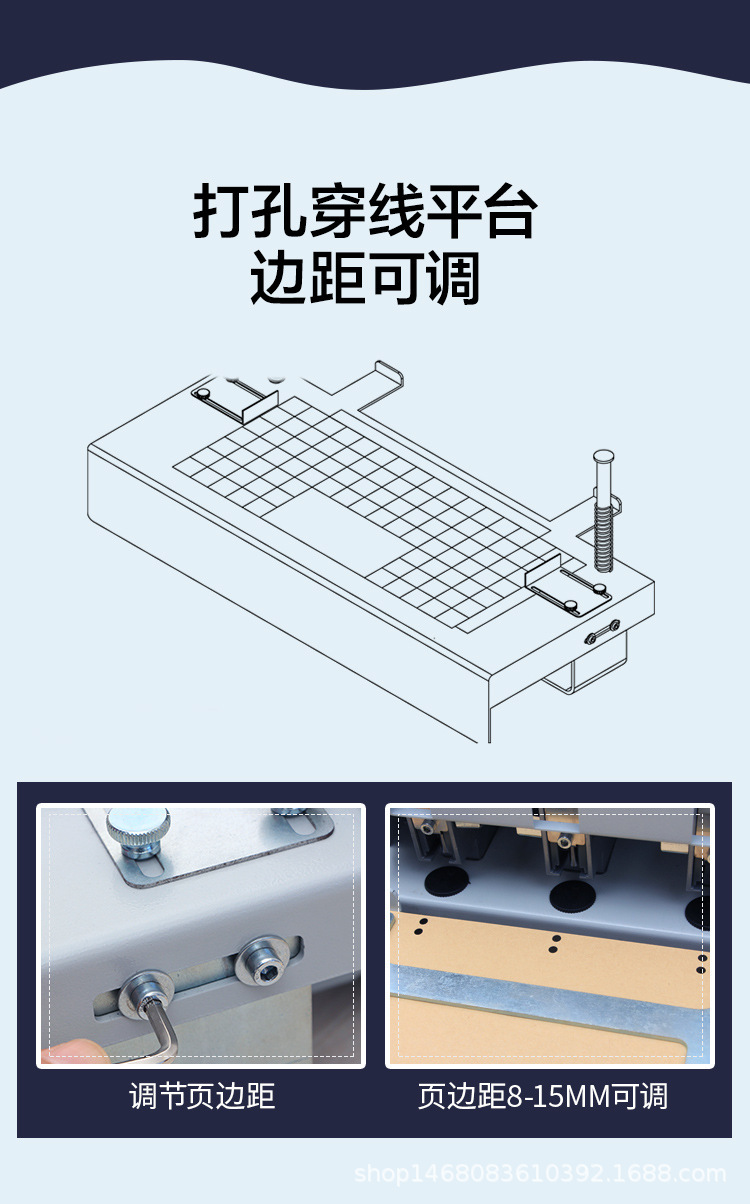 打孔穿线平台
边距可调

调节页边距

页边距8-15MM可调

shop1468083610392.1688.com