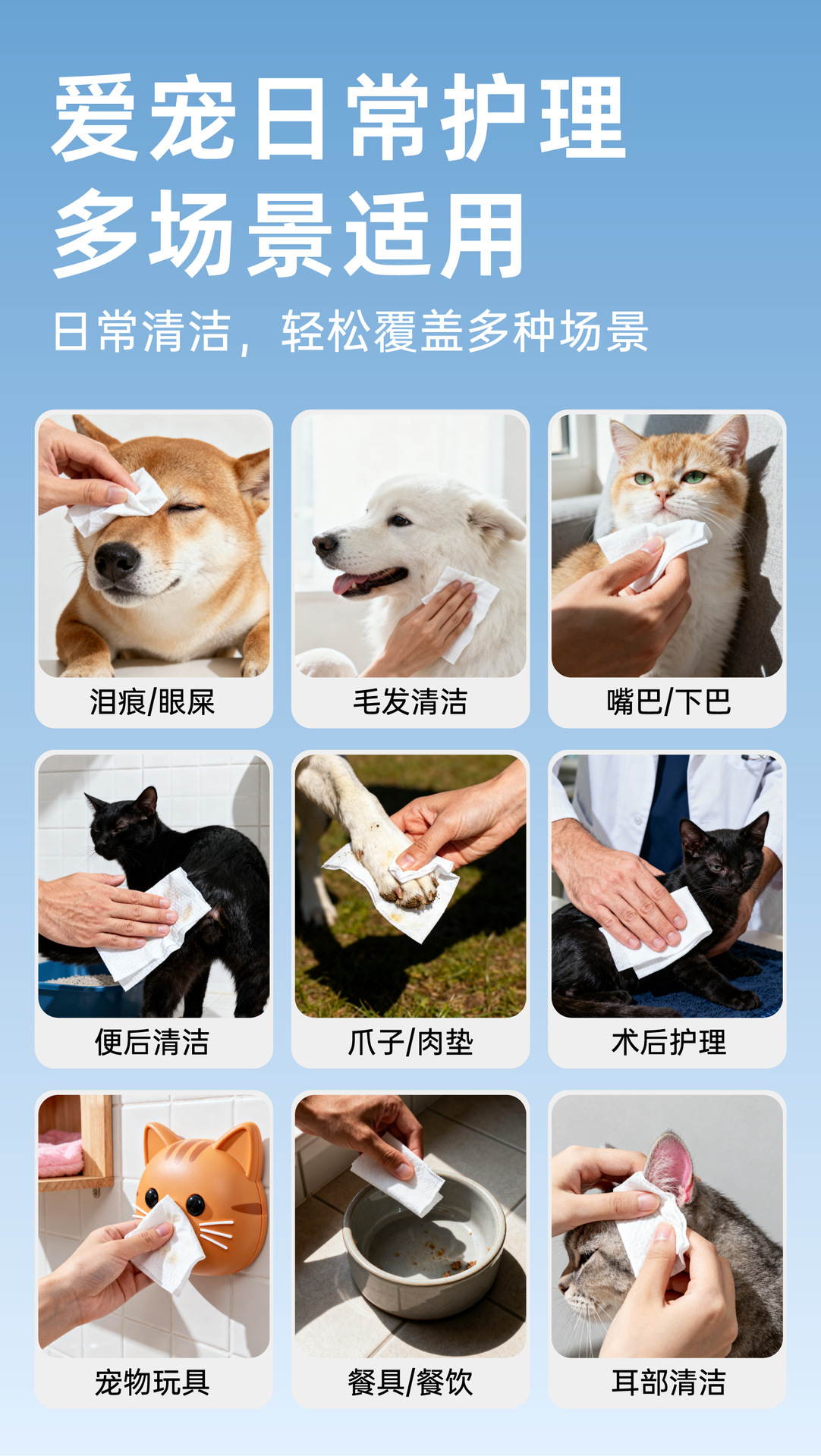 爱宠日常护理
多场景适用

日常清洁，轻松覆盖多种场景

泪痕/眼屎

毛发清洁

嘴巴/下巴

便后清洁

爪子/肉垫

术后护理

宠物玩具

餐具/餐饮

耳部清洁