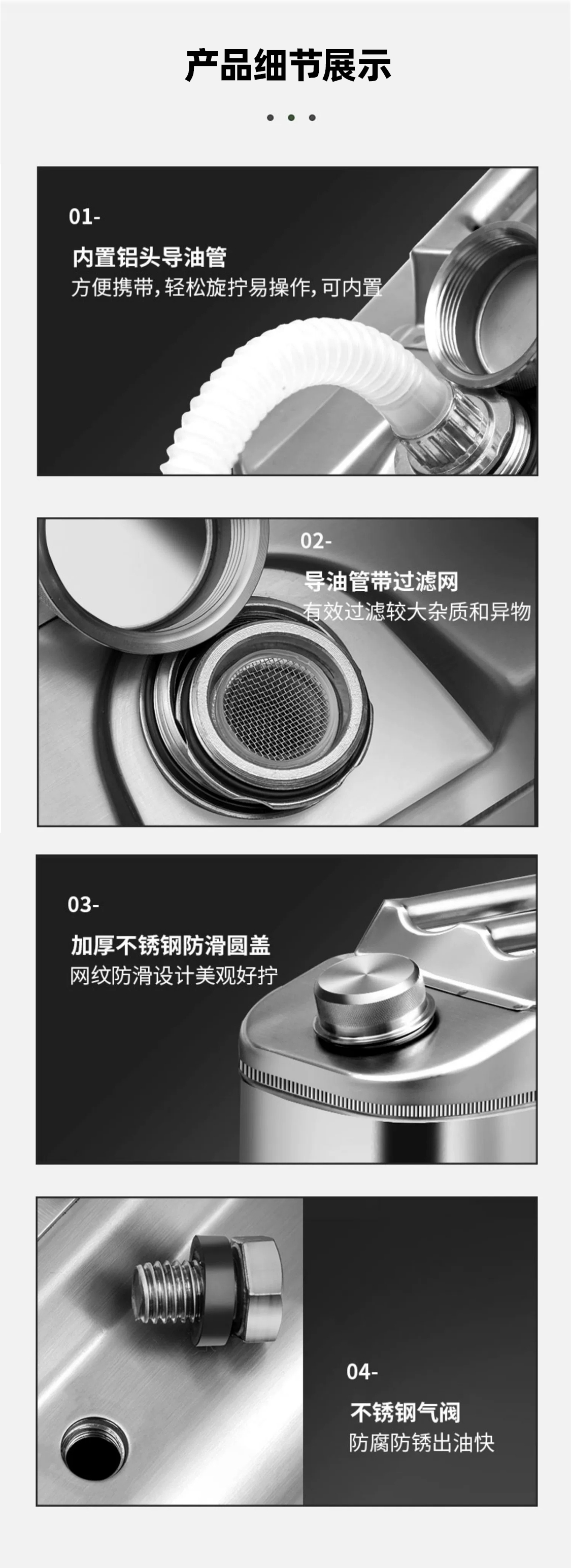 产品细节展示

01-

内置铝头导油管
方便携带，轻松旋拧易操作，可内置

02-

导油管带过滤网
有效过滤较大杂质和异物

03-

加厚不锈钢防滑圆盖
网纹防滑设计美观好拧

04-

不锈钢气阀
防腐防锈出油快