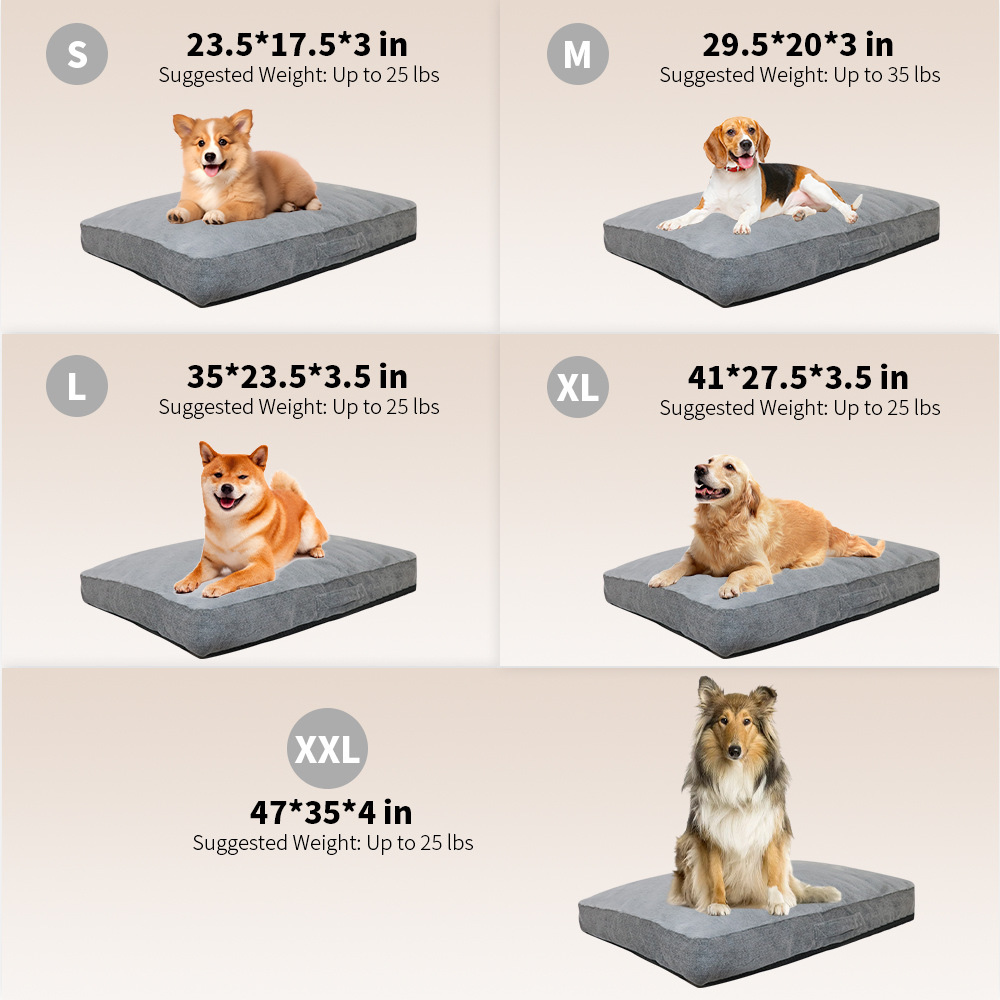 S
23.5*17.5*3 in
Suggested Weight: Up to 25 lbs

M
29.5*20*3 in
Suggested Weight: Up to 35 lbs

L
35*23.5*3.5 in
Suggested Weight: Up to 25 lbs

XL
41*27.5*3.5 in
Suggested Weight: Up to 25 lbs

XXL
47*35*4 in
Suggested Weight: Up to 25 lbs