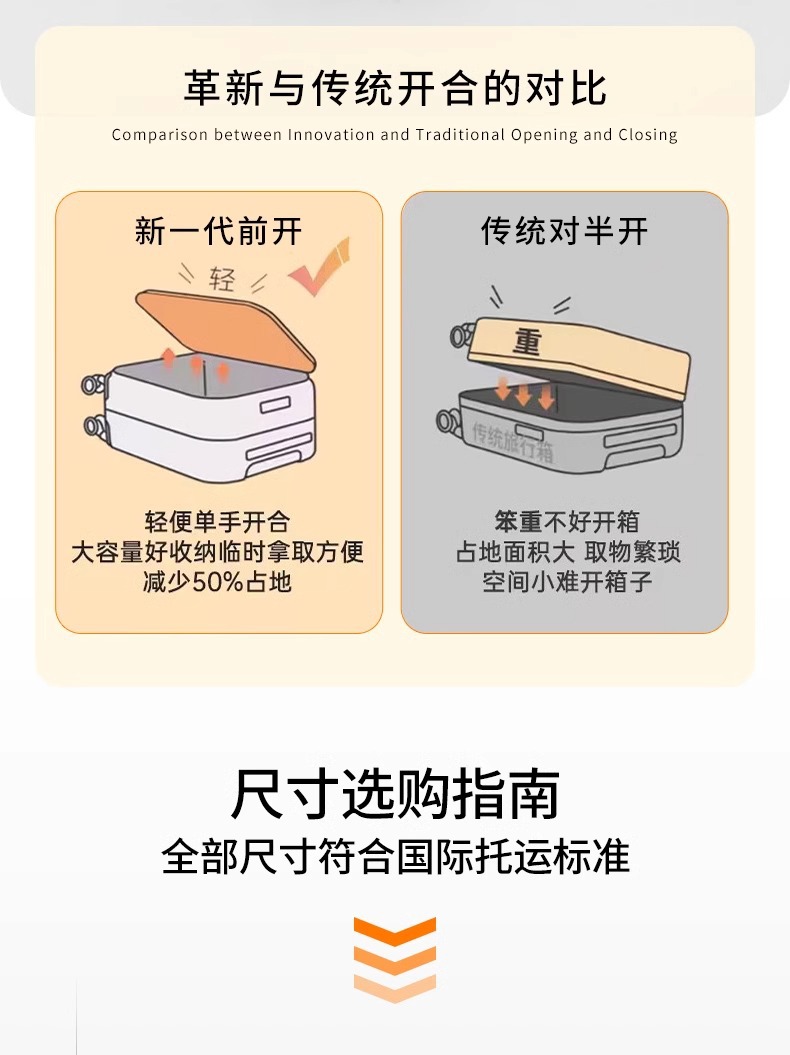 革新与传统开合的对比
Comparison between Innovation and Traditional Opening and Closing

新一代前开

轻

轻便单手开合
大容量好收纳临时拿取方便
减少50%占地

传统对半开

重

传统旅行箱

笨重不好开箱
占地面积大 取物繁琐
空间小难开箱子

尺寸选购指南
全部尺寸符合国际托运标准