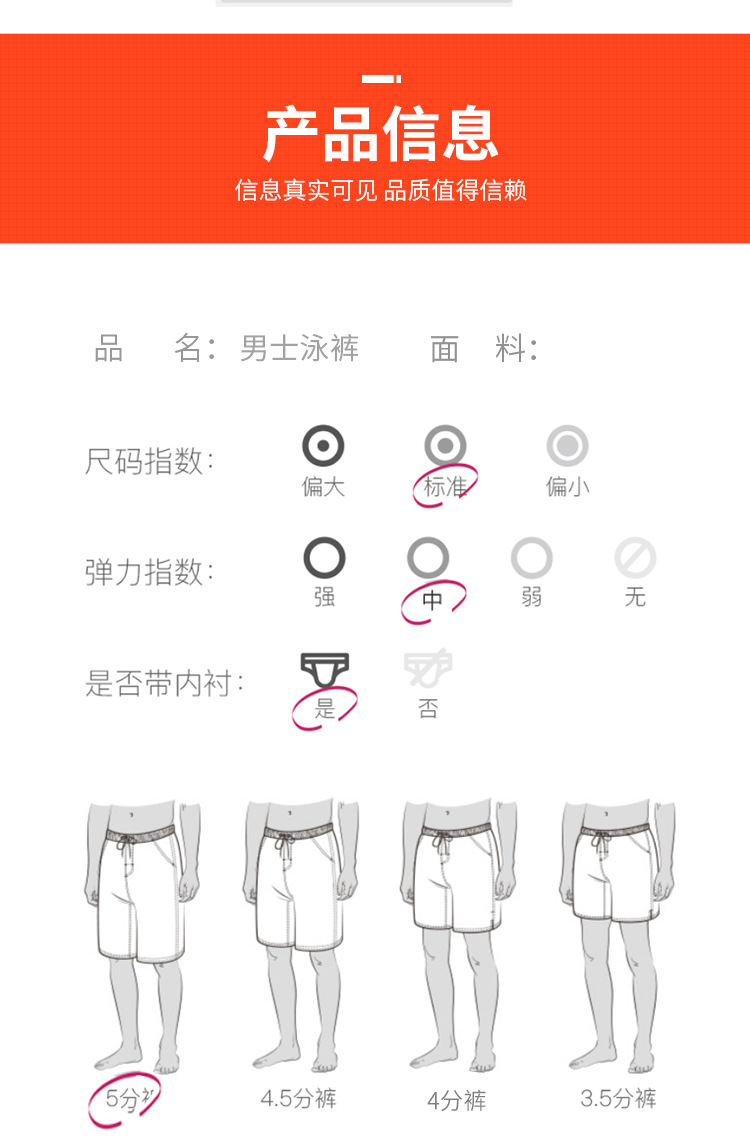 产品信息
信息真实可见 品质值得信赖

品　　名：男士泳裤　　面　料：

尺码指数：
偏大　标准　偏小

弹力指数：
强　中　弱　无

是否带内衬：
是　否

5分裤　4.5分裤　4分裤　3.5分裤